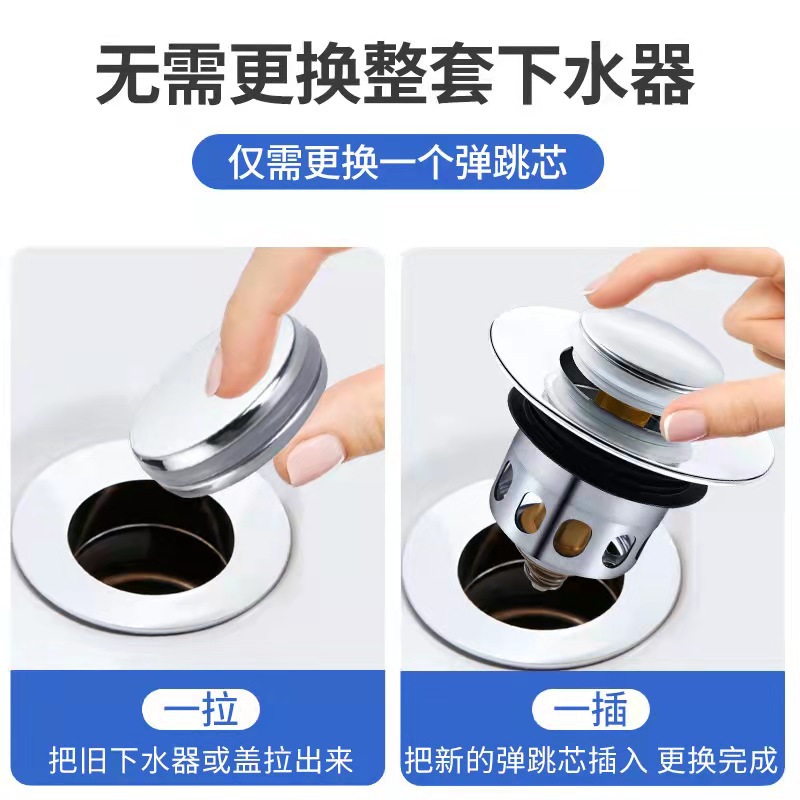 无需更换整套下水器

仅需更换一个弹跳芯

一拉

把旧下水器或盖拉出来

一插

把新的弹跳芯插入 更换完成