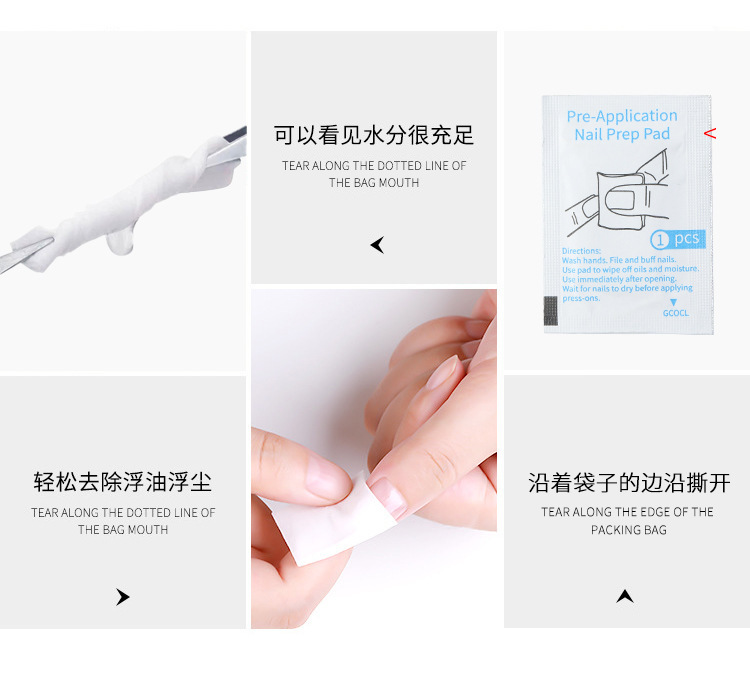 可以看见水分很充足

TEAR ALONG THE DOTTED LINE OF THE BAG MOUTH

Pre-Application Nail Prep Pad

1 pcs

Directions:
Wash hands. File and buff nails.
Use pad to wipe off oils and moisture.
Use immediately after opening.
Wait for nails to dry before applying press-ons.

GCOCL

轻松去除浮油浮尘

TEAR ALONG THE DOTTED LINE OF THE BAG MOUTH

沿着袋子的边沿撕开

TEAR ALONG THE EDGE OF THE PACKING BAG