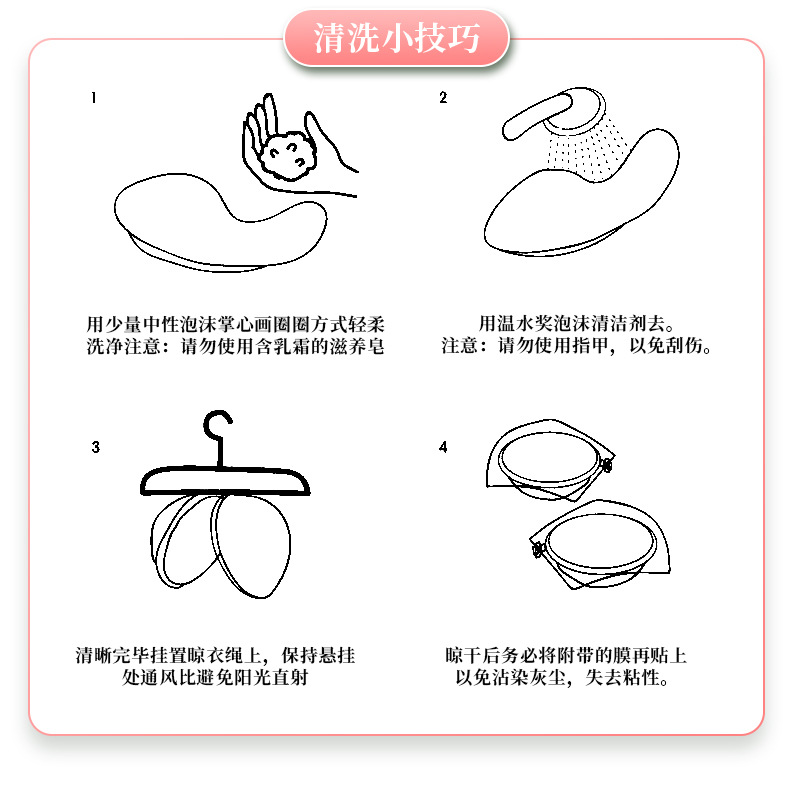 清洗小技巧

1

用少量中性泡沫掌心画圈圈方式轻柔洗净注意：请勿使用含乳霜的滋养皂

2

用温水奖泡沫清洁剂去。
注意：请勿使用指甲，以免刮伤。

3

清晰完毕挂置晾衣绳上，保持悬挂处通风比避免阳光直射

4

晾干后务必将附带的膜再贴上以免沾染灰尘，失去粘性。