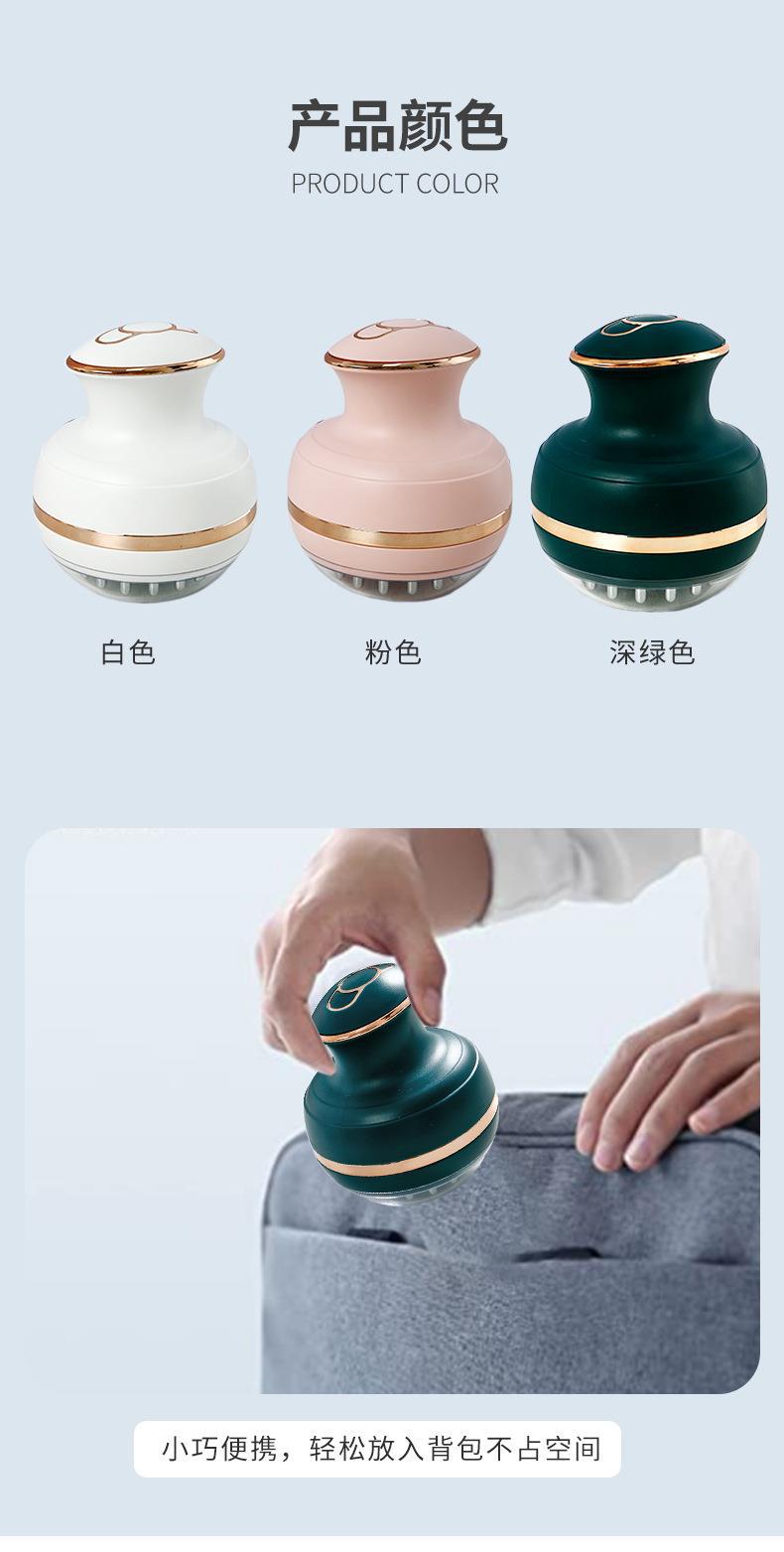 产品颜色
PRODUCT COLOR

白色

粉色

深绿色

小巧便携，轻松放入背包不占空间