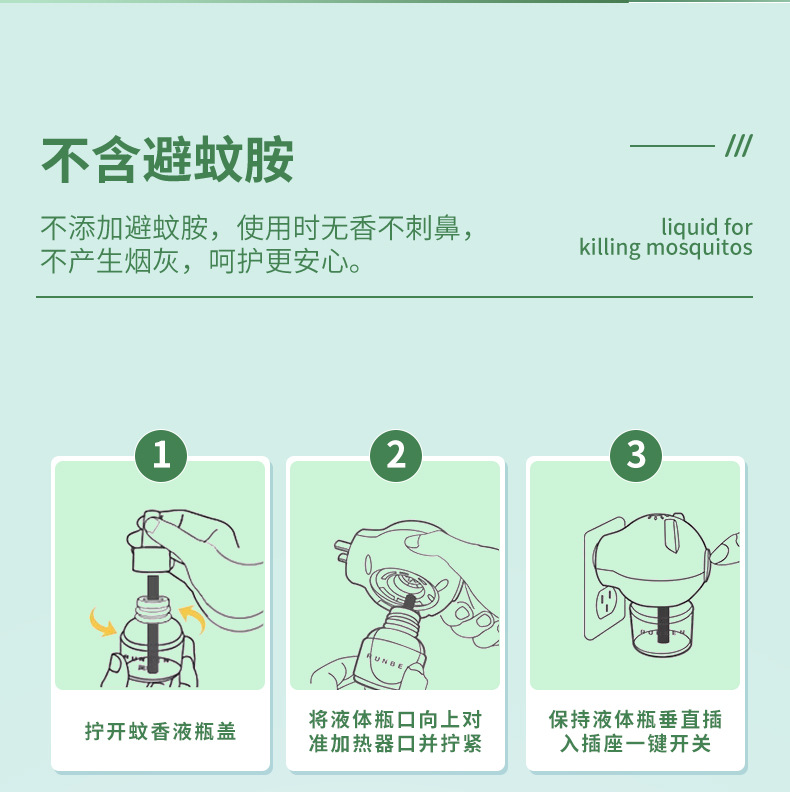 不含避蚊胺

///

不添加避蚊胺，使用时无香不刺鼻，不产生烟灰，呵护更安心。

liquid for killing mosquitos

1

拧开蚊香液瓶盖

2

RUNBE

将液体瓶口向上对准加热器口并拧紧

3

RUNBEN

保持液体瓶垂直插入插座一键开关