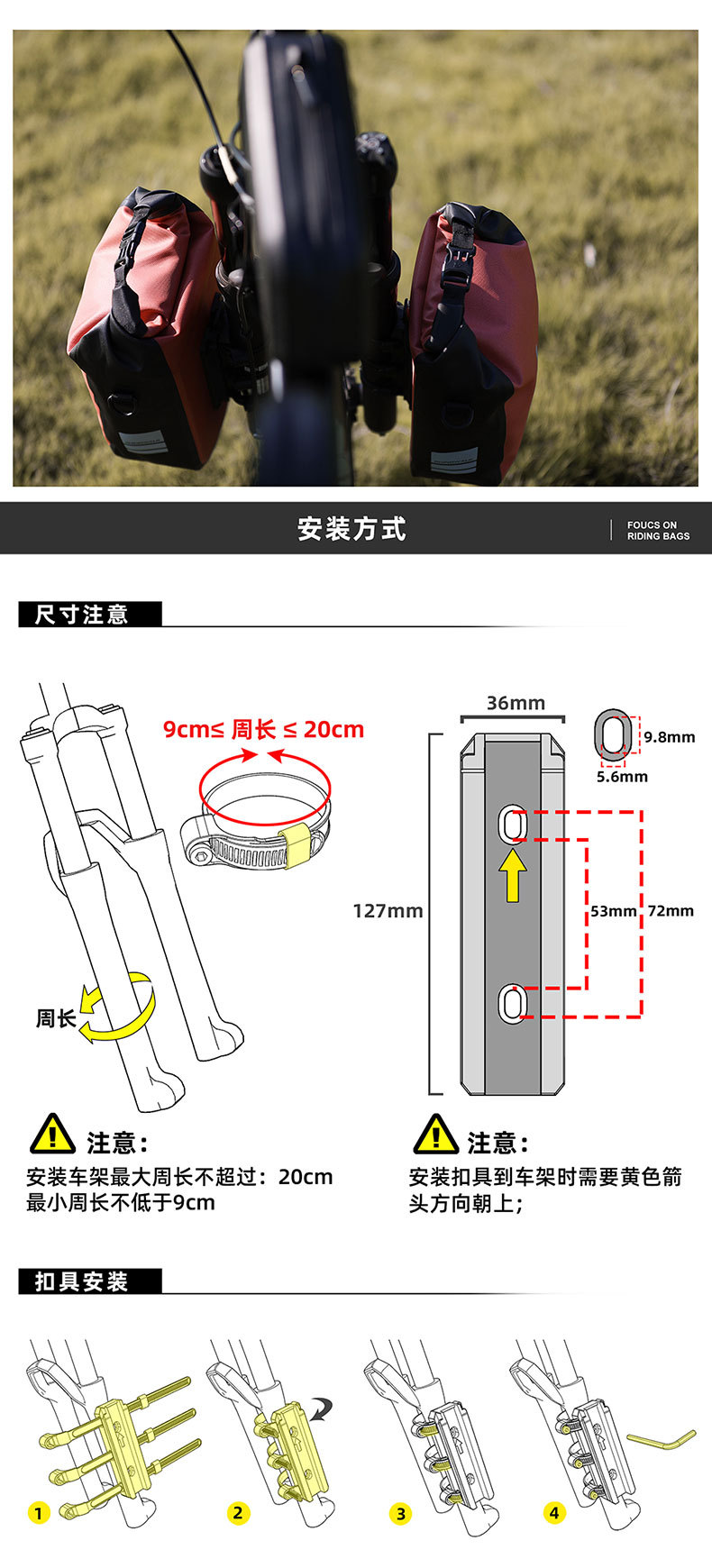 安装方式

FOUCS ON
RIDING BAGS

尺寸注意

9cm≤ 周长 ≤ 20cm

周长

36mm

9.8mm

5.6mm

127mm

53mm

72mm

注意：
安装车架最大周长不超过：20cm
最小周长不低于9cm

注意：
安装扣具到车架时需要黄色箭头方向朝上；

扣具安装

1

2

3

4