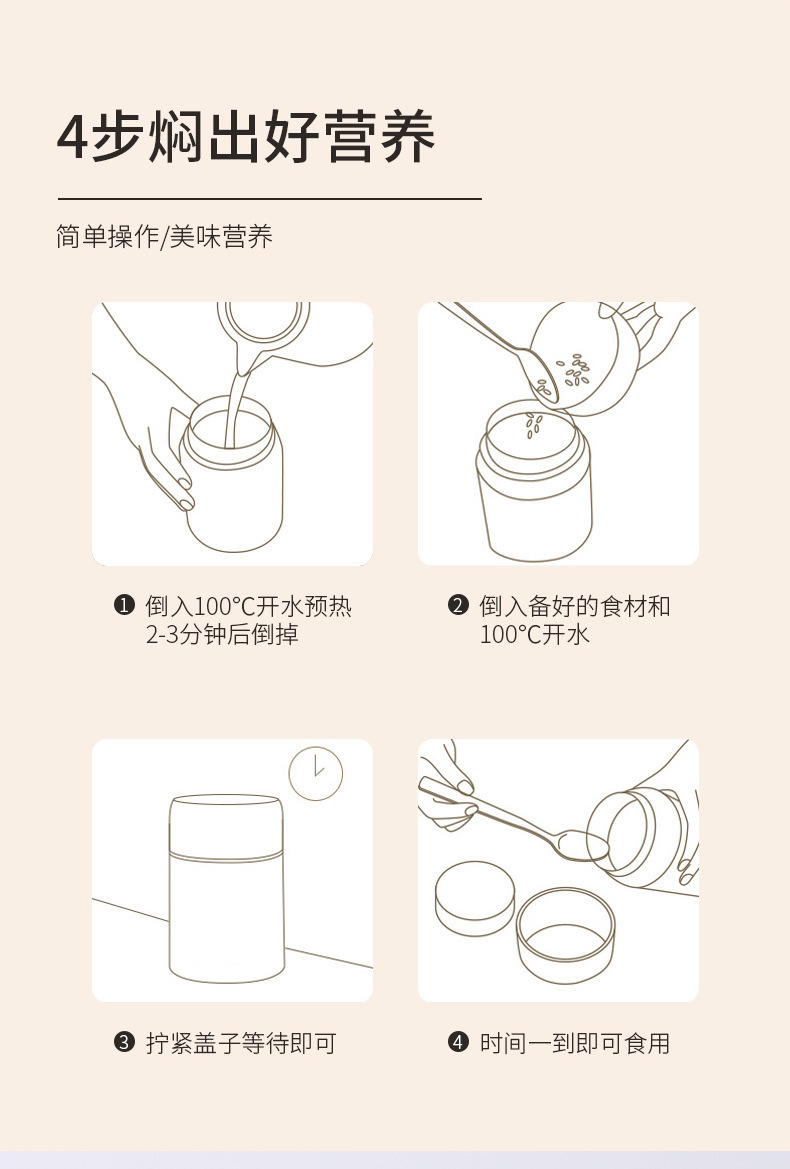 4步焖出好营养

简单操作/美味营养

❶ 倒入100°C开水预热2-3分钟后倒掉

❷ 倒入备好的食材和100°C开水

❸ 拧紧盖子等待即可

❹ 时间一到即可食用