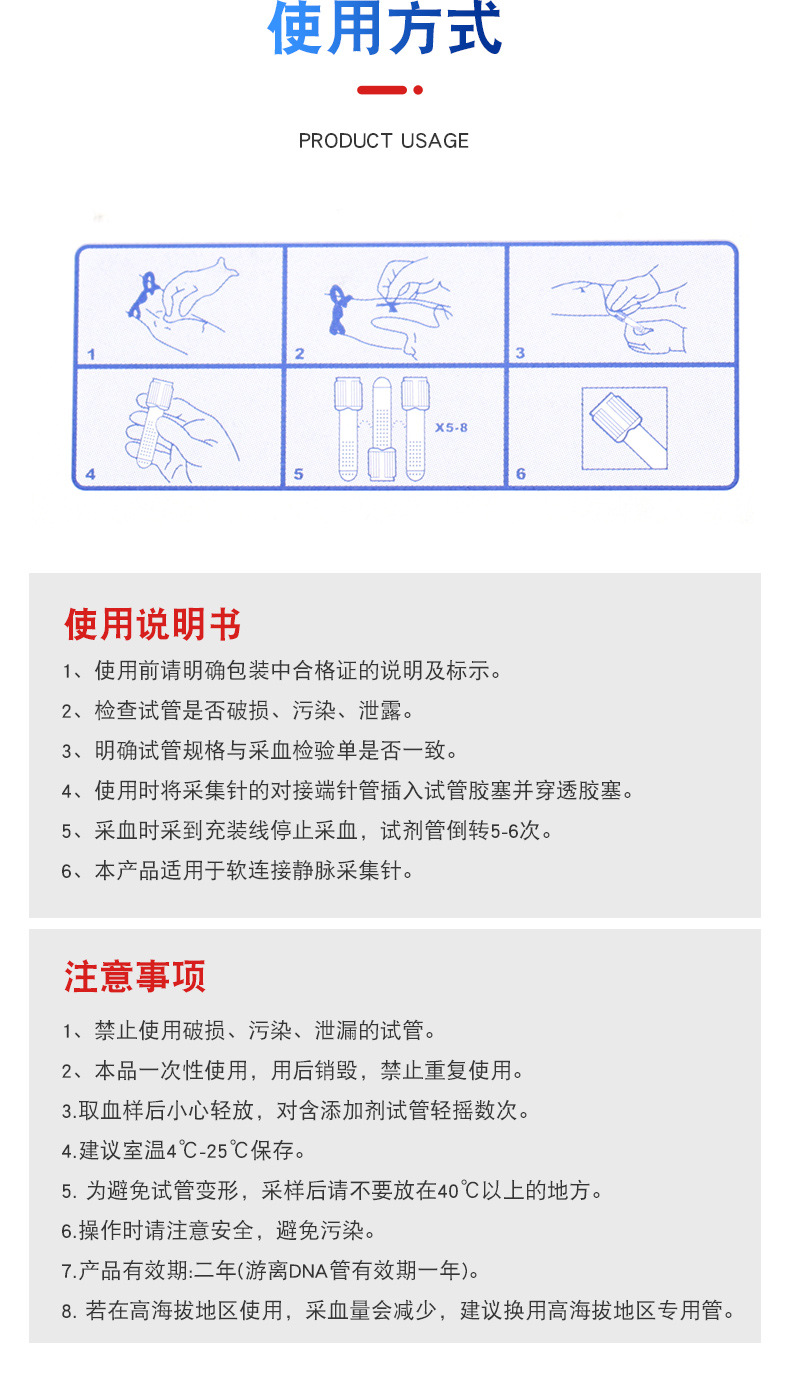 使用方式

PRODUCT USAGE

1
2
3
4
5 X5-8
6

使用说明书

1、使用前请明确包装中合格证的说明及标示。

2、检查试管是否破损、污染、泄露。

3、明确试管规格与采血检验单是否一致。

4、使用时将采集针的对接端针管插入试管胶塞并穿透胶塞。

5、采血时采到充装线停止采血，试剂管倒转5-6次。

6、本产品适用于软连接静脉采集针。

注意事项

1、禁止使用破损、污染、泄漏的试管。

2、本品一次性使用，用后销毁，禁止重复使用。

3.取血样后小心轻放，对含添加剂试管轻摇数次。

4.建议室温4℃-25℃保存。

5. 为避免试管变形，采样后请不要放在40℃以上的地方。

6.操作时请注意安全，避免污染。

7.产品有效期:二年(游离DNA管有效期一年)。

8. 若在高海拔地区使用，采血量会减少，建议换用高海拔地区专用管。