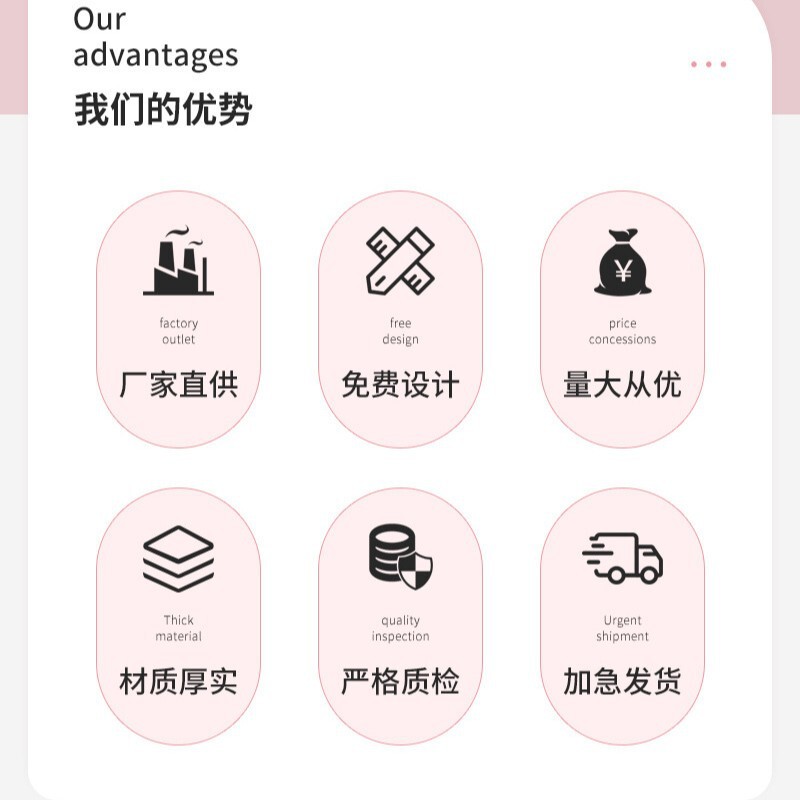 Our
advantages
我们的优势

factory
outlet
厂家直供

free
design
免费设计

price
concessions
量大从优

Thick
material
材质厚实

quality
inspection
严格质检

Urgent
shipment
加急发货