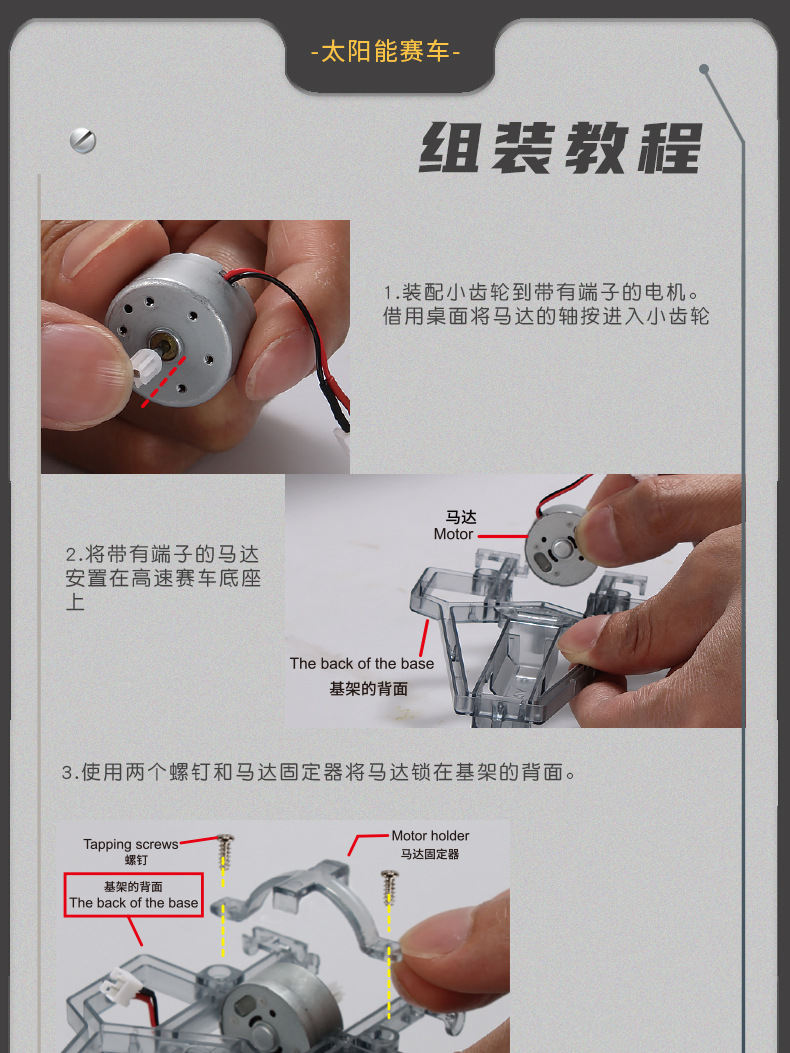 -太阳能赛车-

组装教程

1.装配小齿轮到带有端子的电机。借用桌面将马达的轴按进入小齿轮

2.将带有端子的马达安置在高速赛车底座上

马达
Motor

The back of the base
基架的背面

3.使用两个螺钉和马达固定器将马达锁在基架的背面。

Tapping screws
螺钉

Motor holder
马达固定器

基架的背面
The back of the base