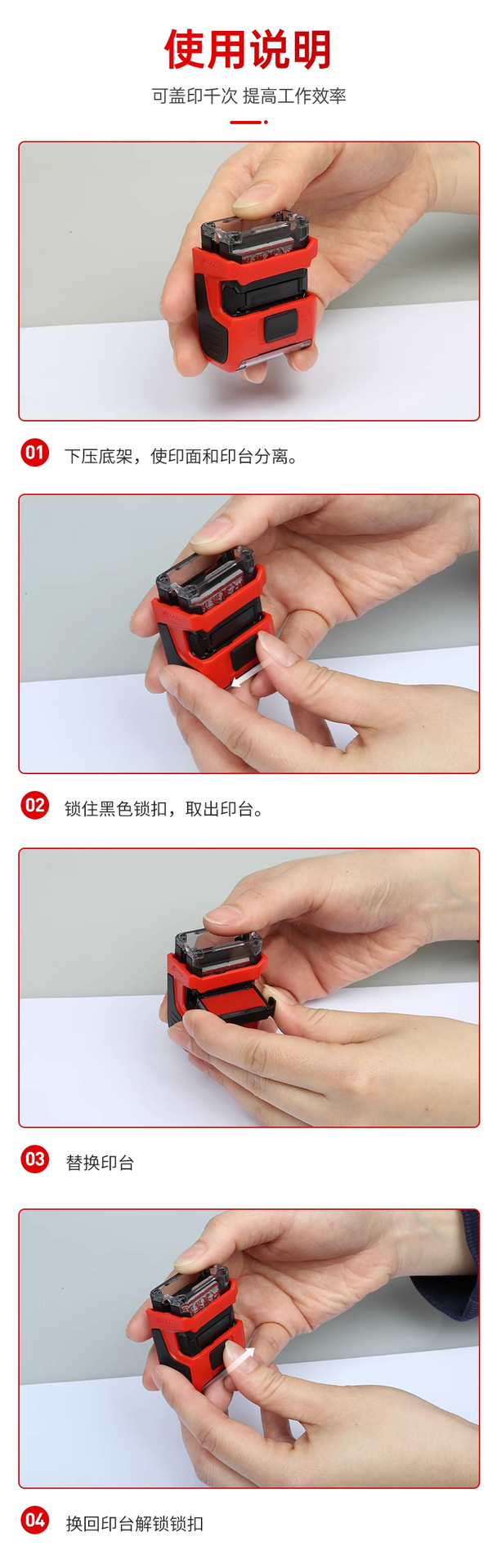 使用说明

可盖印千次 提高工作效率

01 下压底架，使印面和印台分离。

02 锁住黑色锁扣，取出印台。

03 替换印台

04 换回印台解锁锁扣