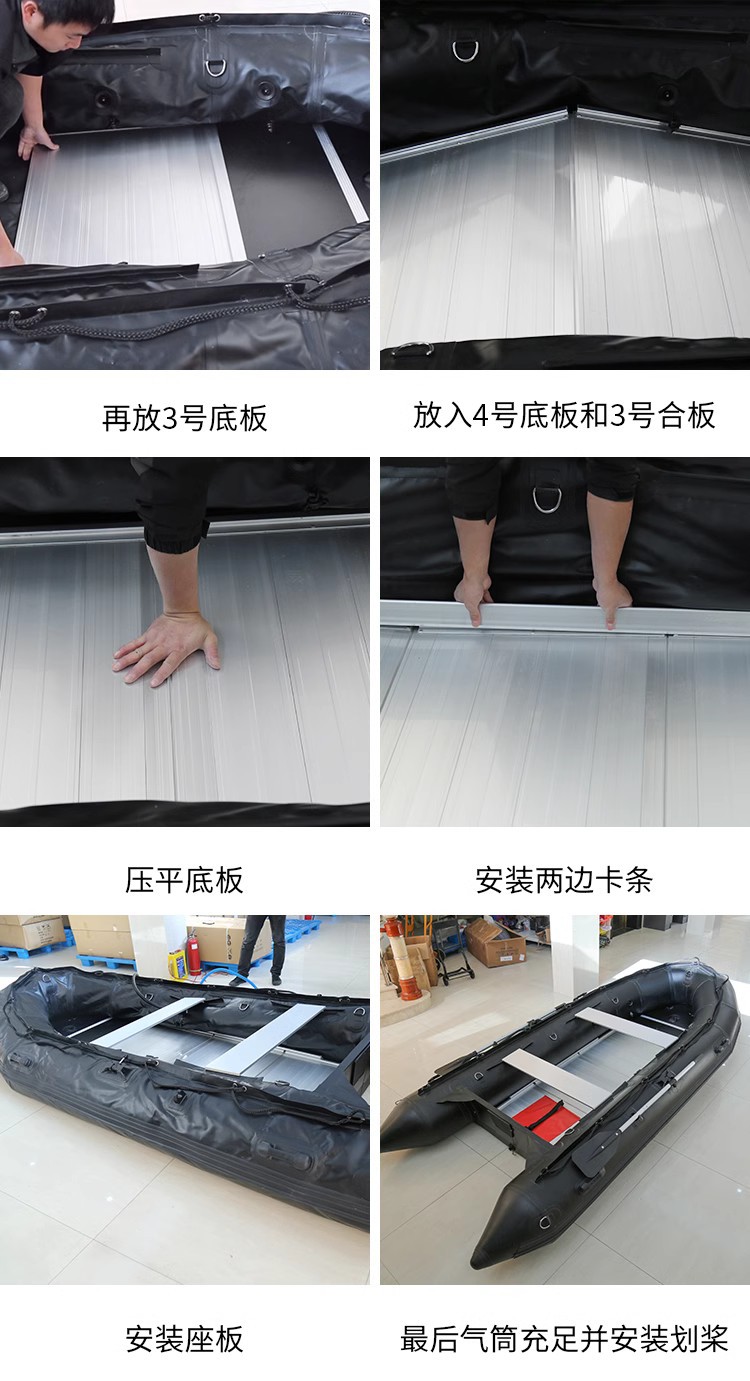 再放3号底板

放入4号底板和3号合板

压平底板

安装两边卡条

安装座板

最后气筒充足并安装划桨