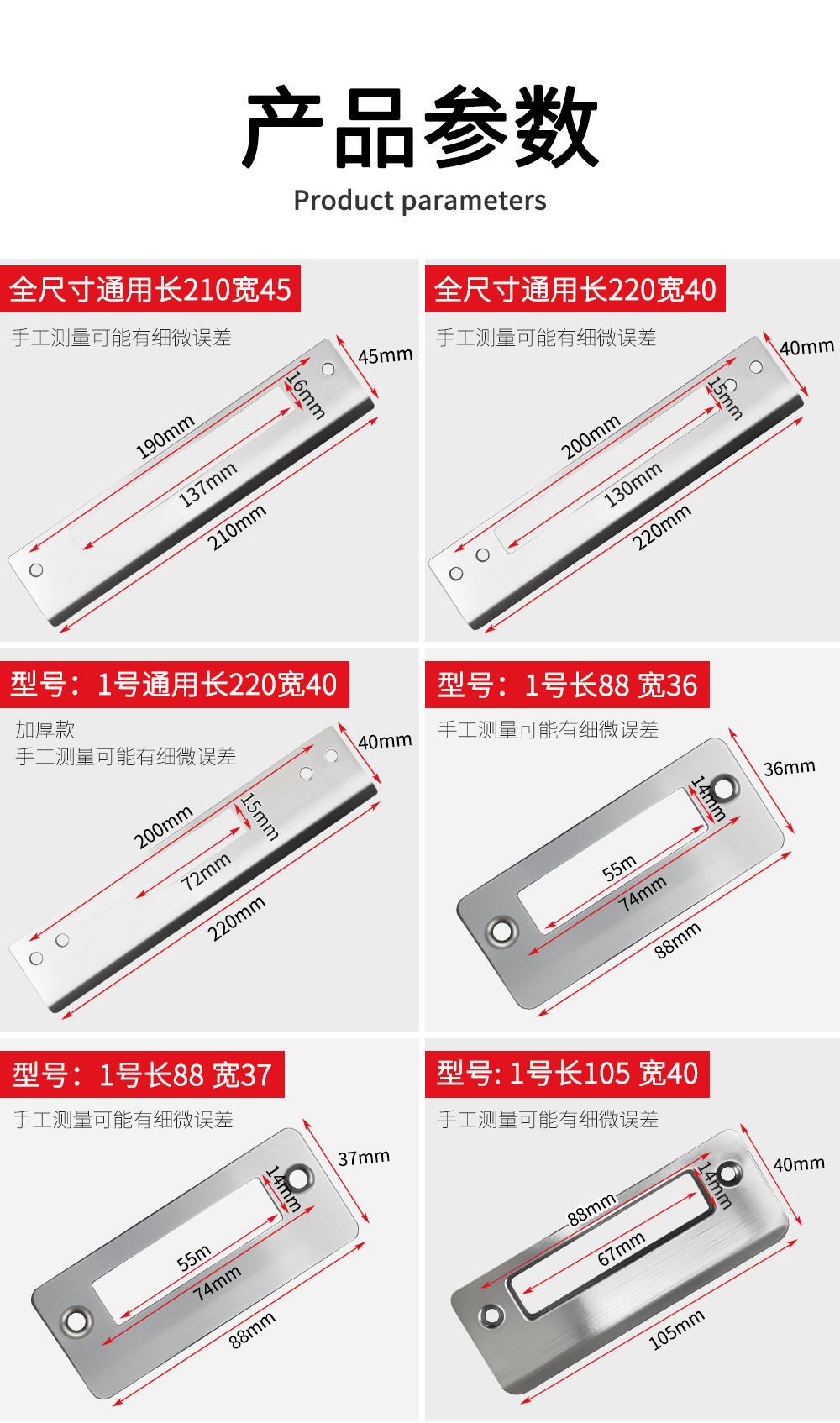 产品参数
Product parameters

全尺寸通用长210宽45
手工测量可能有细微误差
45mm
16mm
190mm
137mm
210mm

全尺寸通用长220宽40
手工测量可能有细微误差
40mm
15mm
200mm
130mm
220mm

型号：1号通用长220宽40
加厚款
手工测量可能有细微误差
40mm
15mm
200mm
72mm
220mm

型号：1号长88 宽36
手工测量可能有细微误差
36mm
14mm
55m
74mm
88mm

型号：1号长88 宽37
手工测量可能有细微误差
37mm
14mm
55m
74mm
88mm

型号: 1号长105 宽40
手工测量可能有细微误差
40mm
14mm
88mm
67mm
105mm