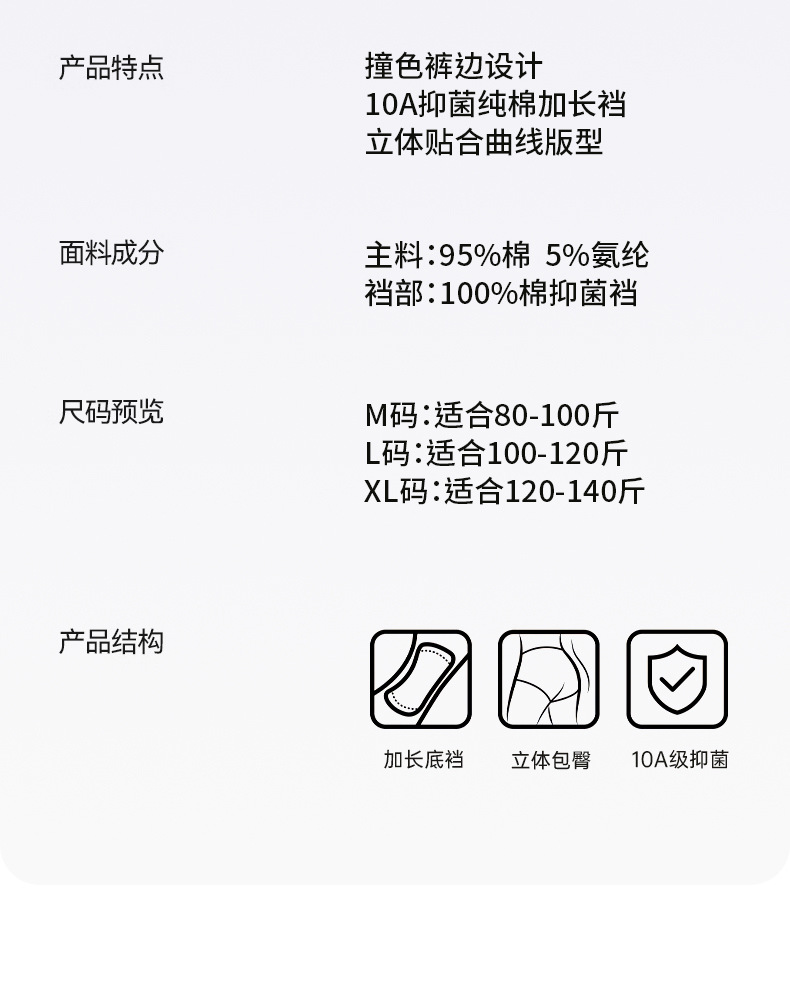 产品特点

撞色裤边设计
10A抑菌纯棉加长裆
立体贴合曲线版型

面料成分

主料：95%棉 5%氨纶
裆部：100%棉抑菌裆

尺码预览

M码：适合80-100斤
L码：适合100-120斤
XL码：适合120-140斤

产品结构

加长底裆

立体包臀

10A级抑菌