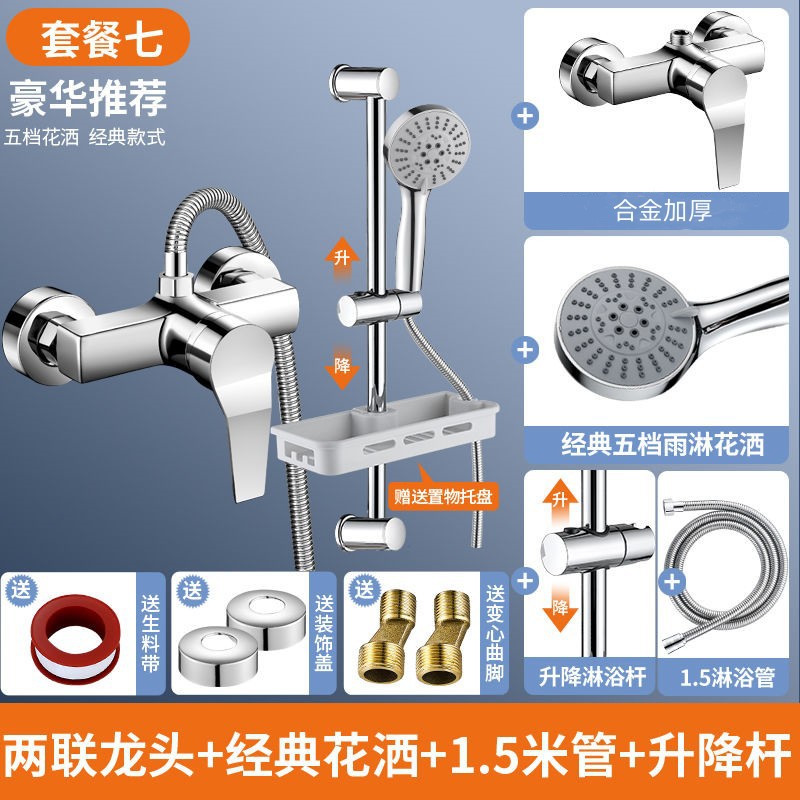 套餐七

豪华推荐

五档花洒 经典款式

升

降

赠送置物托盘

+

合金加厚

+

经典五档雨淋花洒

升

降

+

升降淋浴杆

+

1.5淋浴管

送

送生料带

送

送装饰盖

送

送变心曲脚

两联龙头+经典花洒+1.5米管+升降杆