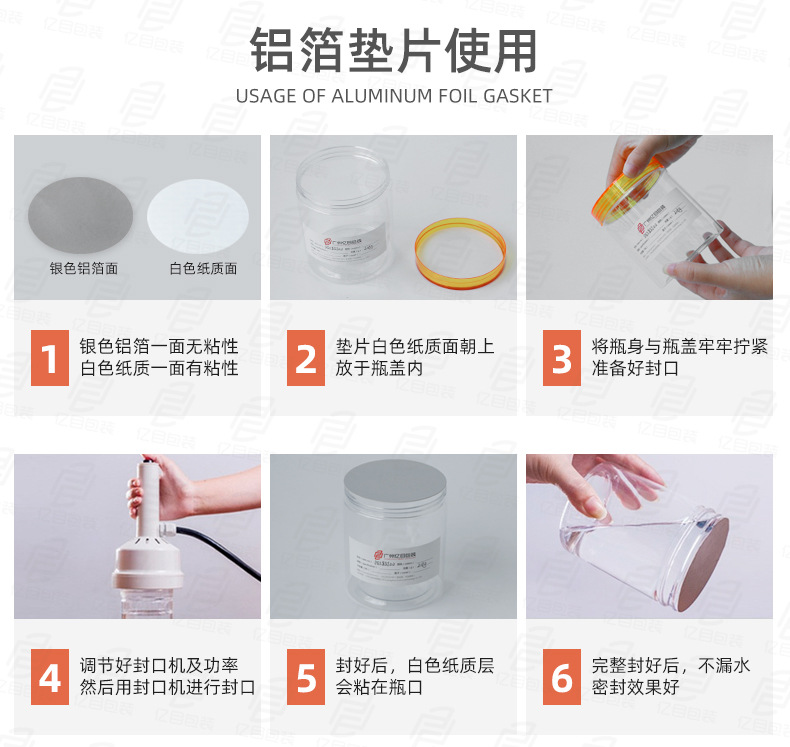 铝箔垫片使用
USAGE OF ALUMINUM FOIL GASKET

银色铝箔面
白色纸质面

1 银色铝箔一面无粘性
白色纸质一面有粘性

2 垫片白色纸质面朝上
放于瓶盖内

3 将瓶身与瓶盖牢牢拧紧
准备好封口

4 调节好封口机及功率
然后用封口机进行封口

5 封好后，白色纸质层
会粘在瓶口

6 完整封好后，不漏水
密封效果好