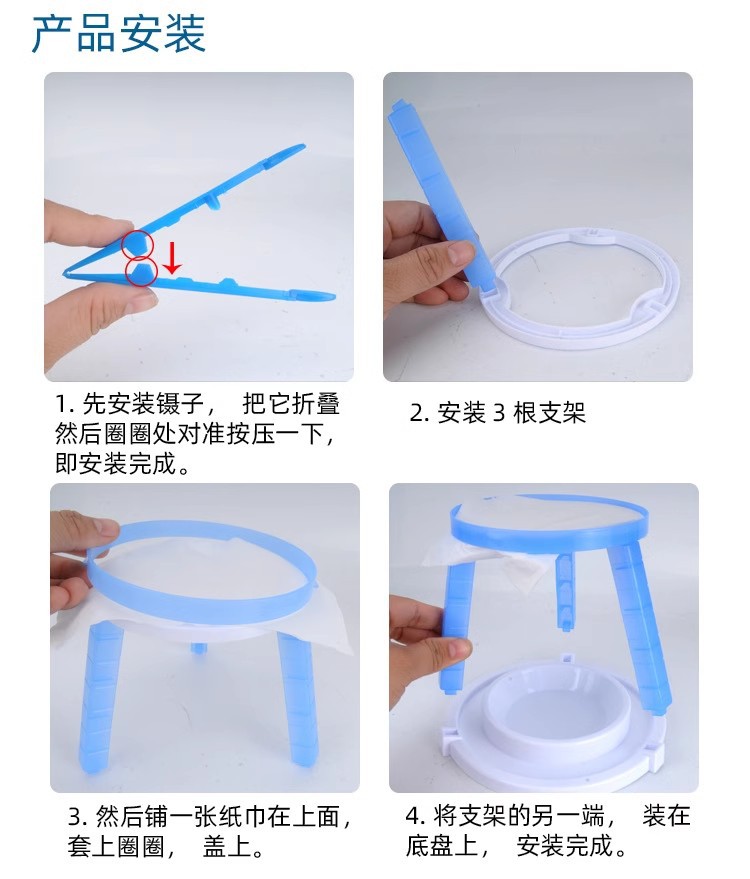 产品安装

1. 先安装镊子， 把它折叠然后圈圈处对准按压一下，即安装完成。

2. 安装 3 根支架

3. 然后铺一张纸巾在上面，套上圈圈， 盖上。

4. 将支架的另一端， 装在底盘上， 安装完成。