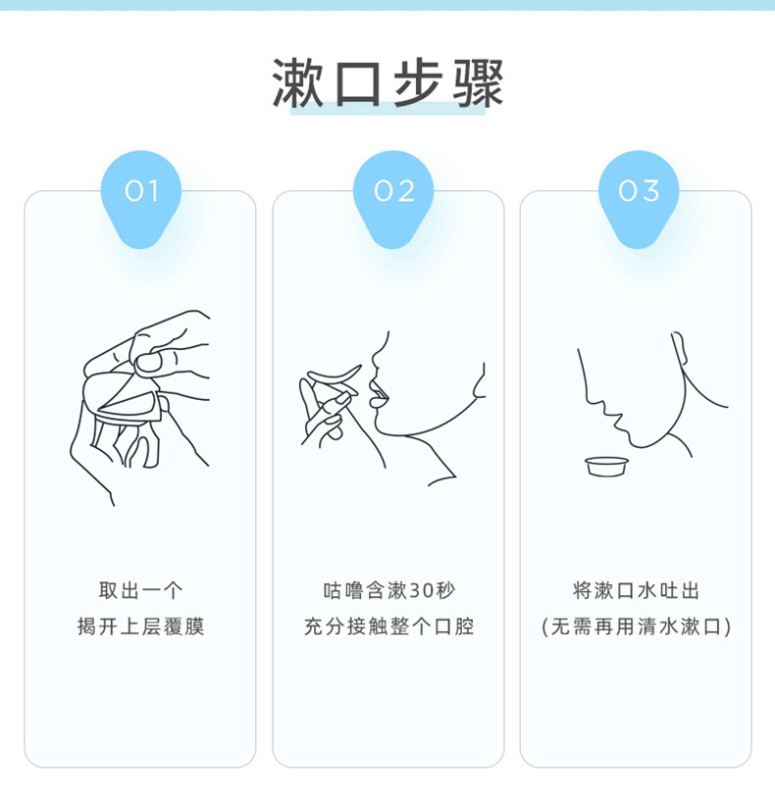 漱口步骤

01

取出一个
揭开上层覆膜

02

咕噜含漱30秒
充分接触整个口腔

03

将漱口水吐出
(无需再用清水漱口)