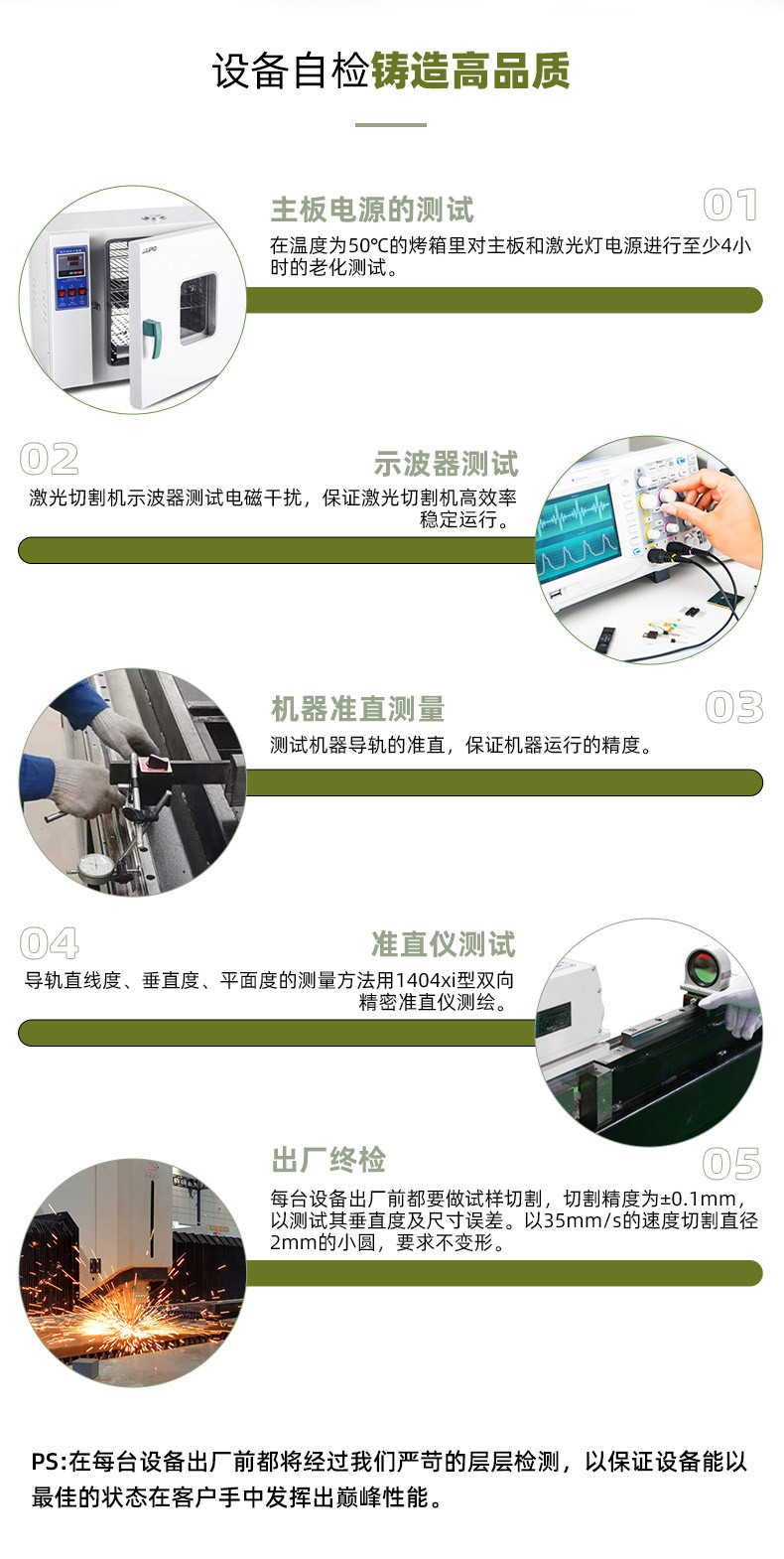 设备自检铸造高品质

主板电源的测试
01
在温度为50℃的烤箱里对主板和激光灯电源进行至少4小时的老化测试。

02
示波器测试
激光切割机示波器测试电磁干扰，保证激光切割机高效率稳定运行。

机器准直测量
03
测试机器导轨的准直，保证机器运行的精度。

04
准直仪测试
导轨直线度、垂直度、平面度的测量方法用1404xi型双向精密准直仪测绘。

出厂终检
05
每台设备出厂前都要做试样切割，切割精度为±0.1mm，以测试其垂直度及尺寸误差。以35mm/s的速度切割直径2mm的小圆，要求不变形。

PS:在每台设备出厂前都将经过我们严苛的层层检测，以保证设备能以最佳的状态在客户手中发挥出巅峰性能。