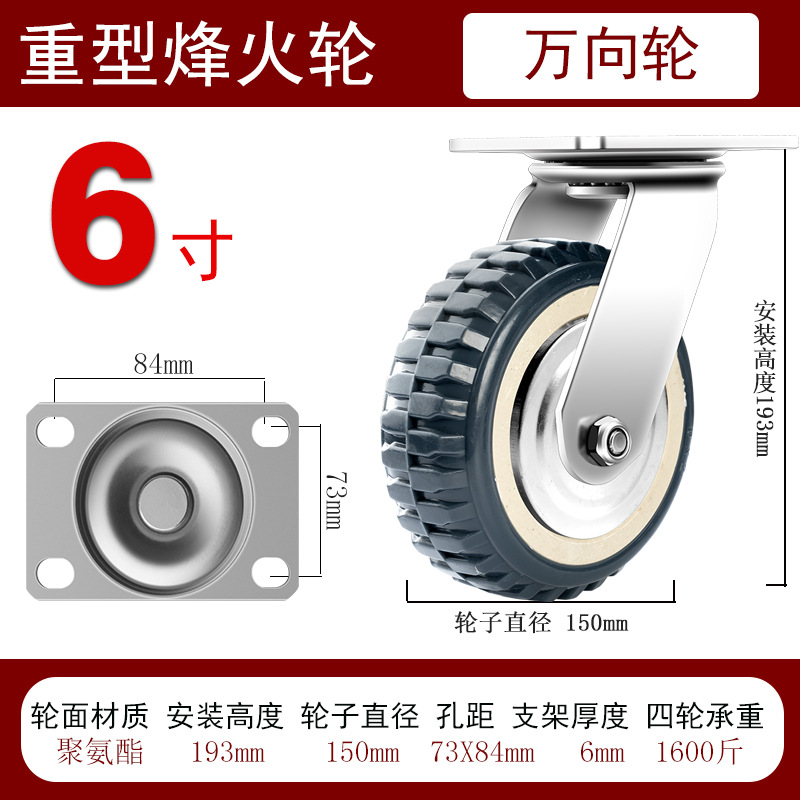 重型烽火轮

万向轮

6寸

84mm

73mm

安装高度193mm

轮子直径 150mm

| 轮面材质 | 安装高度 | 轮子直径 | 孔距 | 支架厚度 | 四轮承重 |
|---|---|---|---|---|---|
| 聚氨酯 | 193mm | 150mm | 73X84mm | 6mm | 1600斤 |