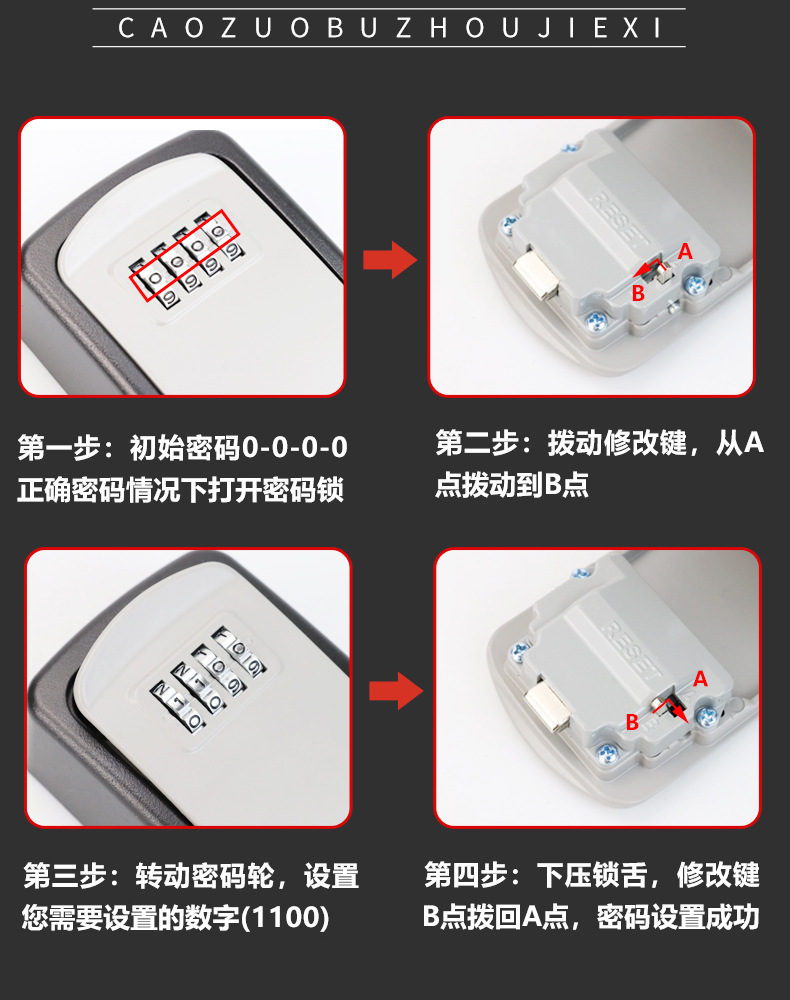 CAOZUOBUZHOUJIEXI

RESET

A

B

第一步：初始密码0-0-0-0
正确密码情况下打开密码锁

第二步：拨动修改键，从A点拨动到B点

RESET

A

B

第三步：转动密码轮，设置您需要设置的数字(1100)

第四步：下压锁舌，修改键B点拨回A点，密码设置成功