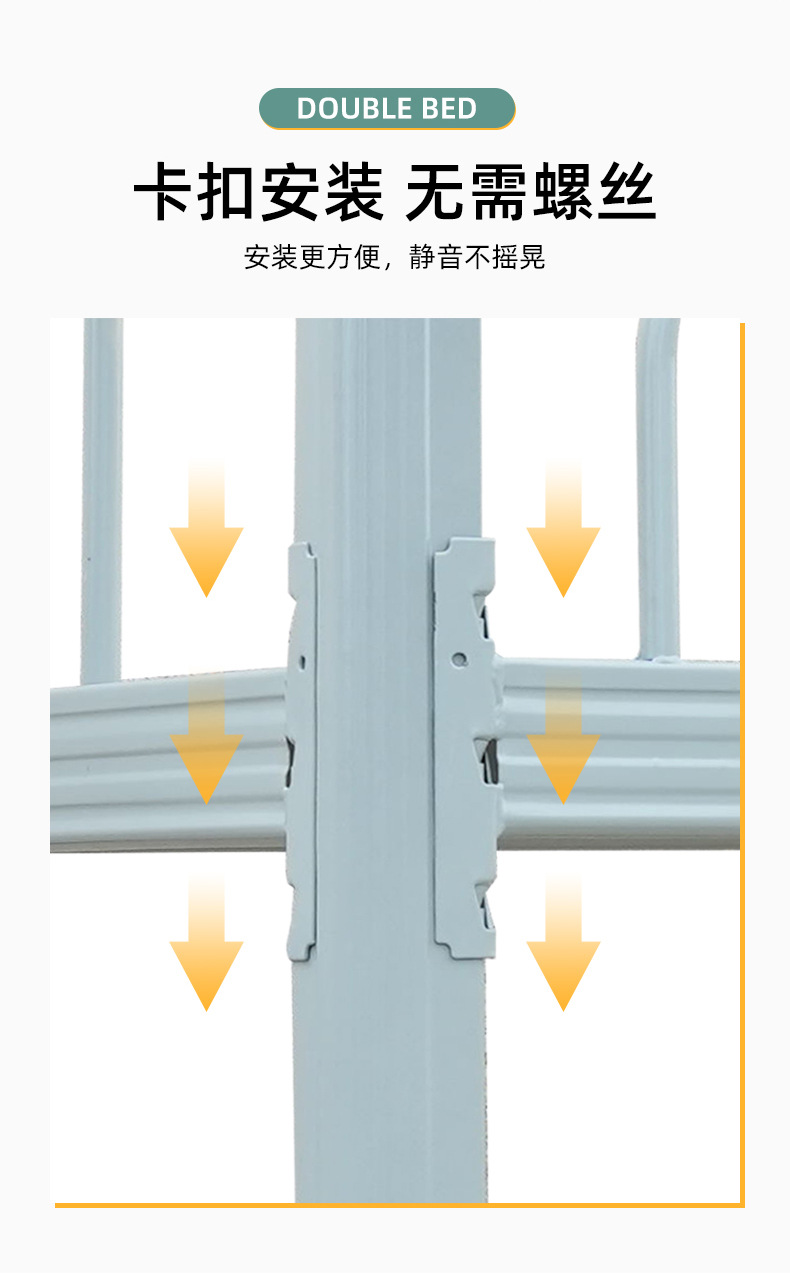 DOUBLE BED

卡扣安装 无需螺丝

安装更方便，静音不摇晃