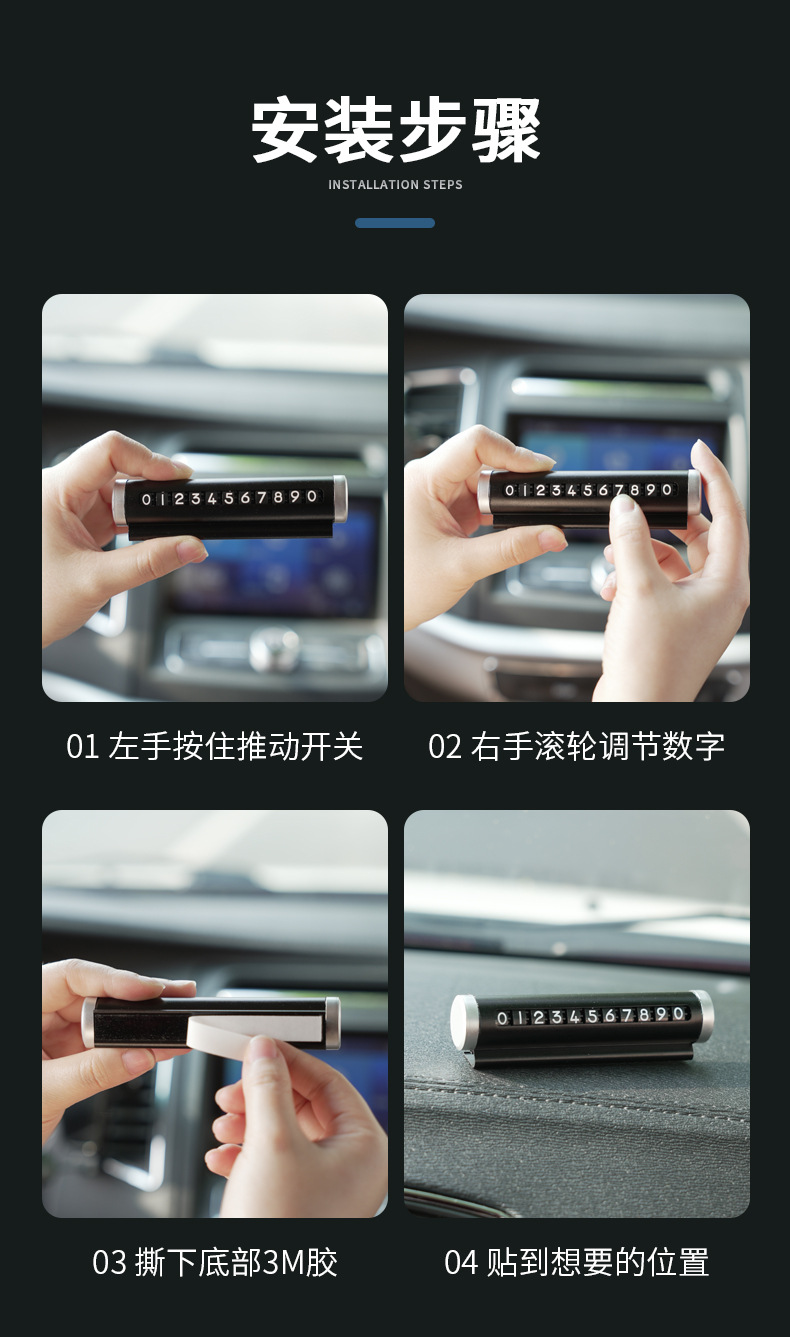 安装步骤

INSTALLATION STEPS

01234567890

01 左手按住推动开关

01234567890

02 右手滚轮调节数字

03 撕下底部3M胶

01234567890

04 贴到想要的位置