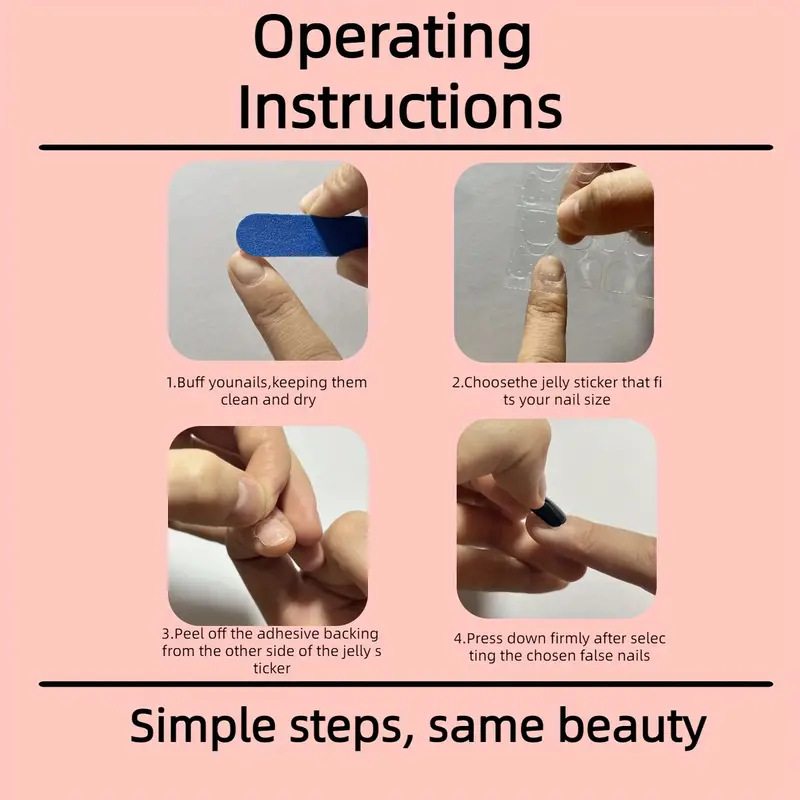 Operating Instructions

1.Buff younails,keeping them clean and dry

2.Choosethe jelly sticker that fi ts your nail size

3.Peel off the adhesive backing from the other side of the jelly s ticker

4.Press down firmly after selec ting the chosen false nails

Simple steps, same beauty