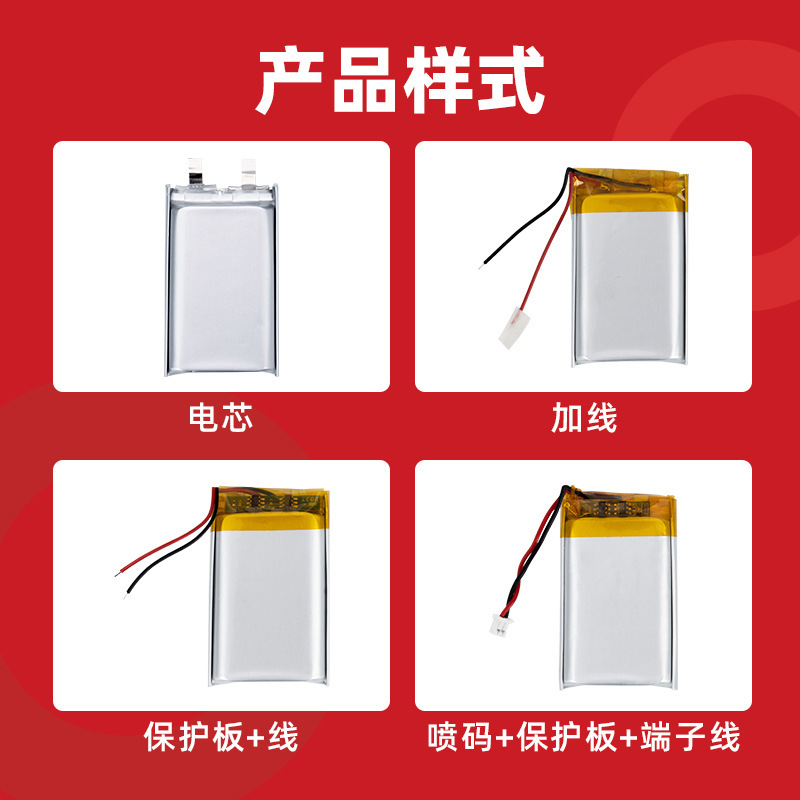 产品样式

电芯

加线

保护板+线

喷码+保护板+端子线