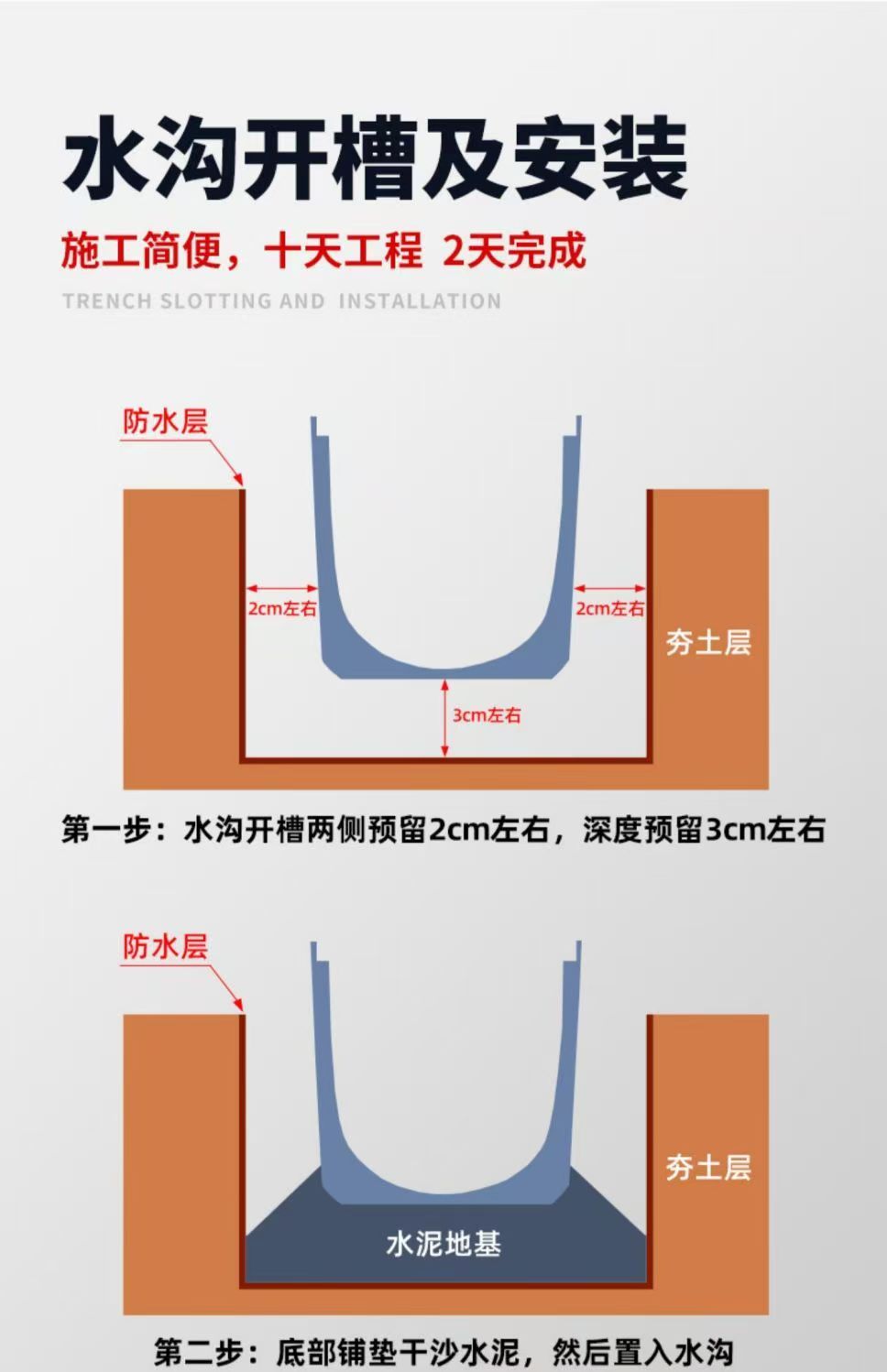 水沟开槽及安装

施工简便，十天工程 2天完成

TRENCH SLOTTING AND INSTALLATION

防水层

2cm左右

2cm左右

夯土层

3cm左右

第一步：水沟开槽两侧预留2cm左右，深度预留3cm左右

防水层

夯土层

水泥地基

第二步：底部铺垫干沙水泥，然后置入水沟