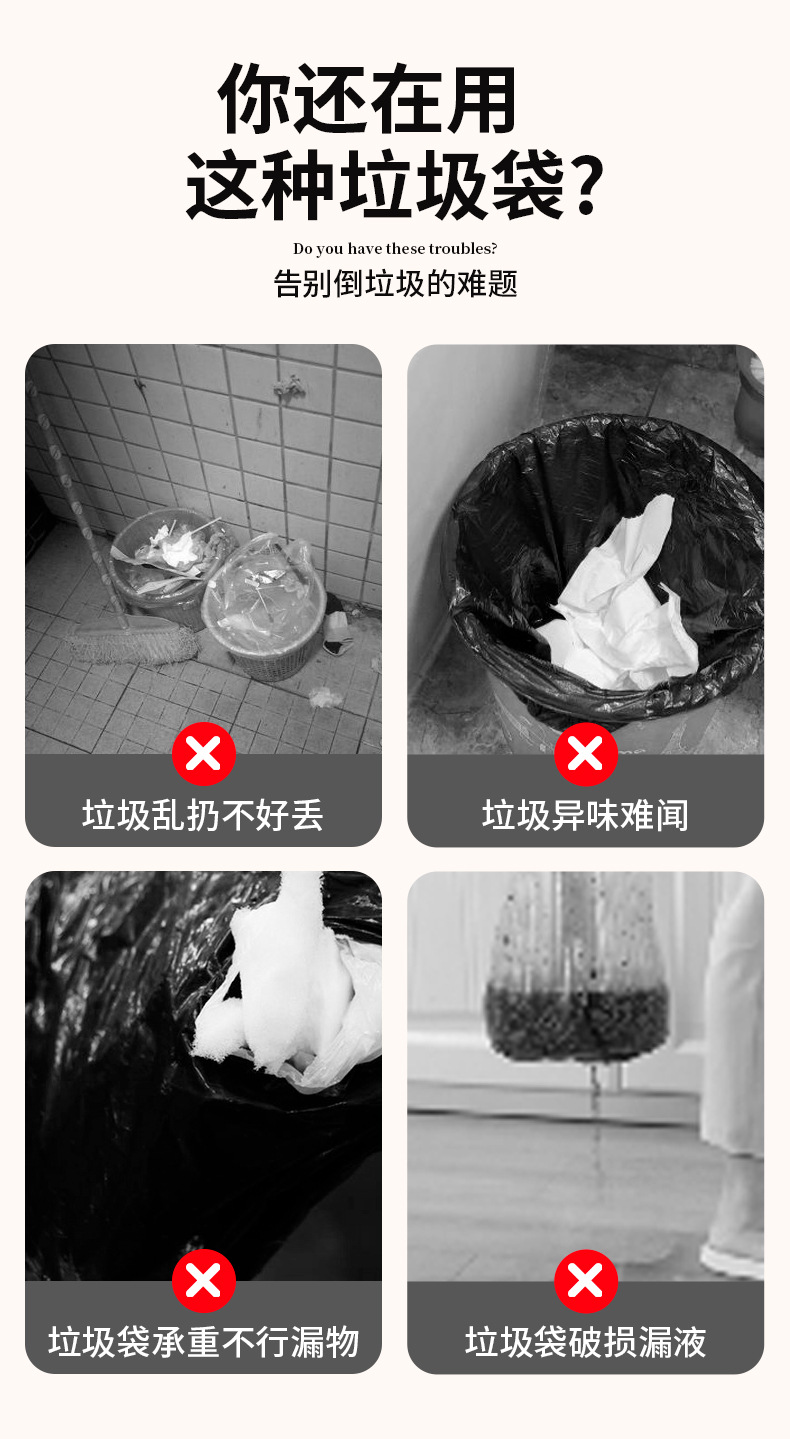 你还在用
这种垃圾袋?

Do you have these troubles?
告别倒垃圾的难题

垃圾乱扔不好丢

垃圾异味难闻

垃圾袋承重不行漏物

垃圾袋破损漏液