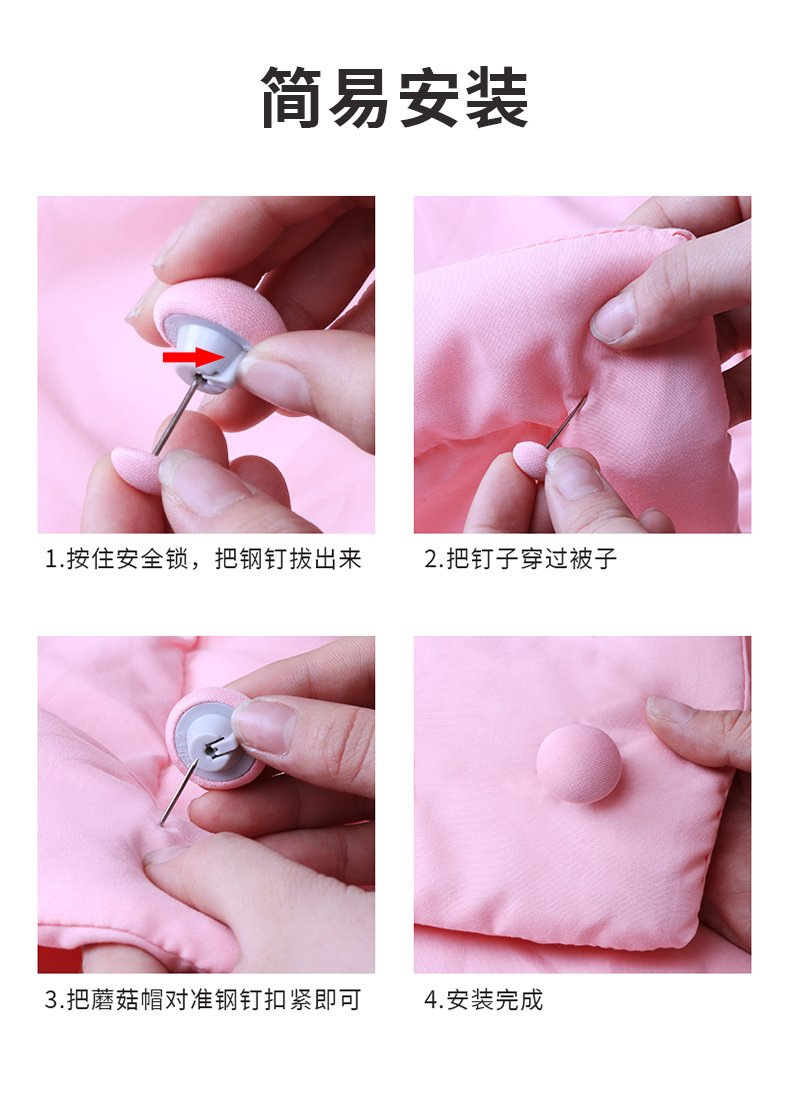 简易安装

1.按住安全锁，把钢钉拔出来

2.把钉子穿过被子

3.把蘑菇帽对准钢钉扣紧即可

4.安装完成