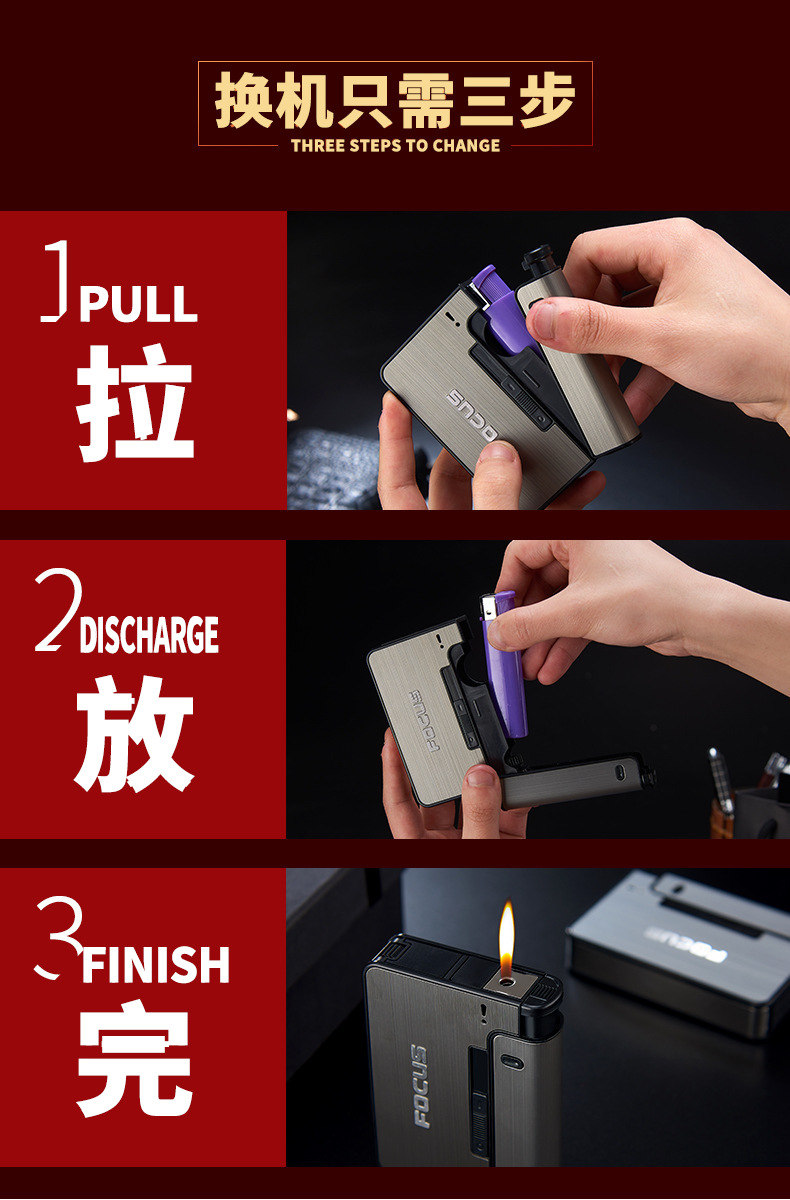 换机只需三步
THREE STEPS TO CHANGE

1 PULL
拉

FOCUS

2 DISCHARGE
放

FOCUS

3 FINISH
完

FOCUS

FOCUS