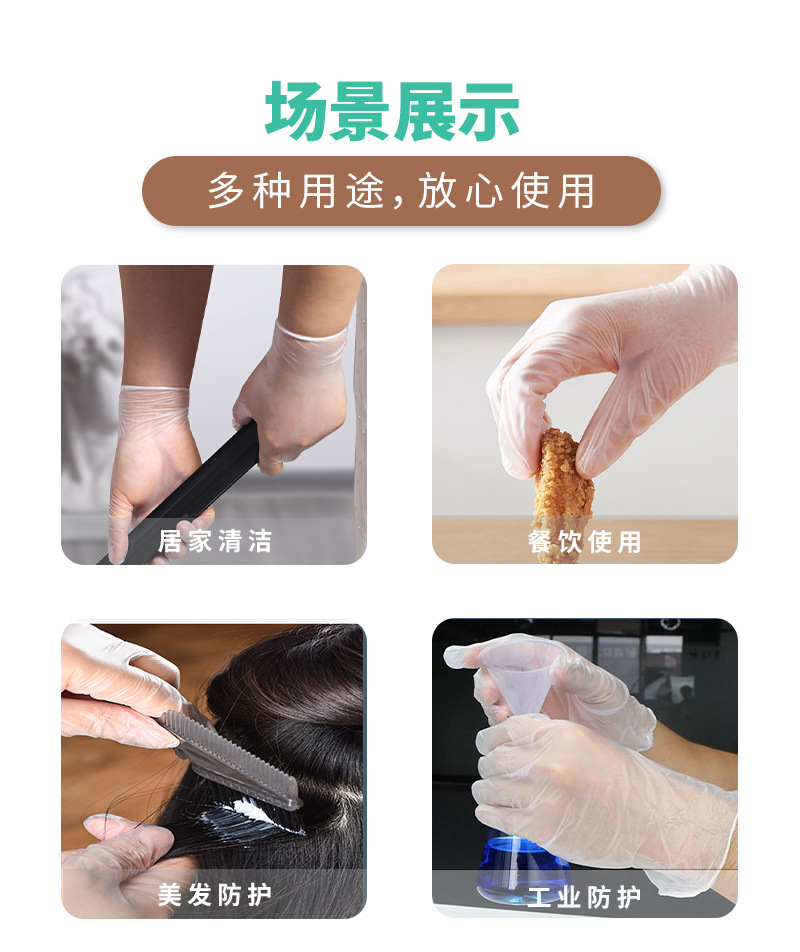 场景展示

多种用途，放心使用

居家清洁

餐饮使用

美发防护

工业防护