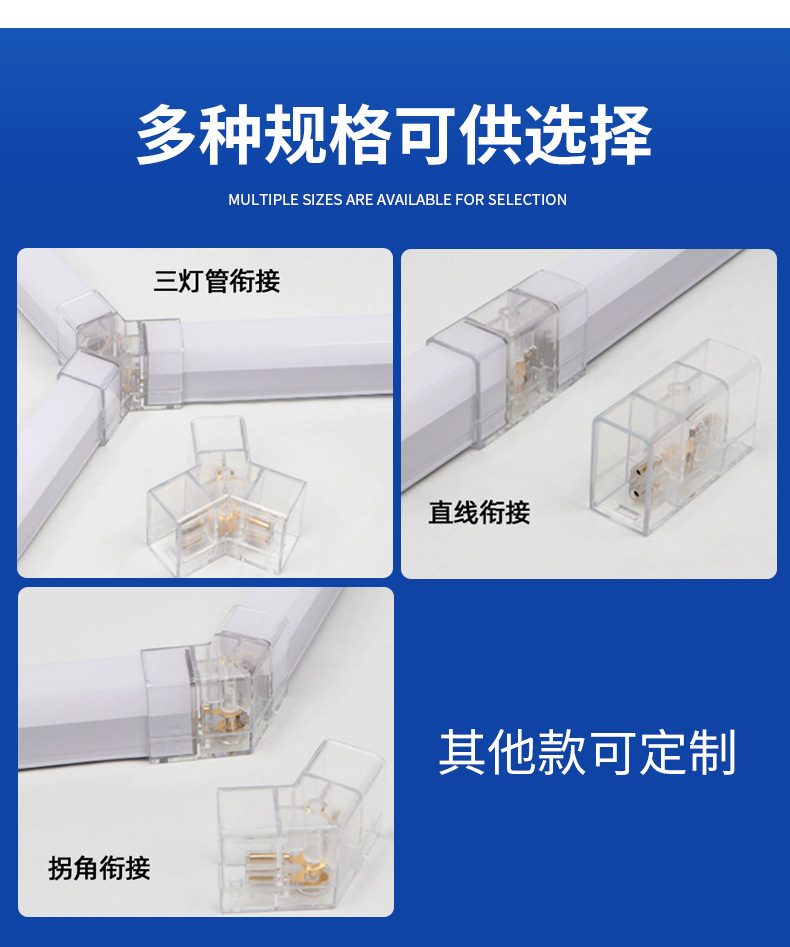 多种规格可供选择

MULTIPLE SIZES ARE AVAILABLE FOR SELECTION

三灯管衔接

直线衔接

拐角衔接

其他款可定制