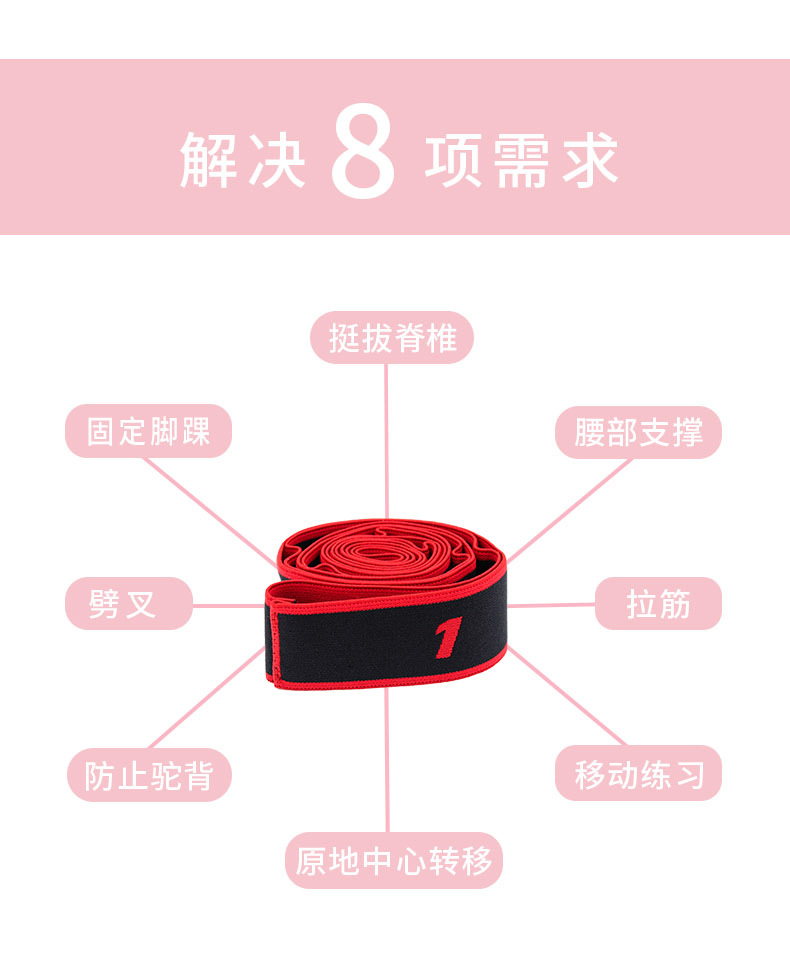 解决 8 项需求

挺拔脊椎

固定脚踝

腰部支撑

劈叉

拉筋

1

防止驼背

移动练习

原地中心转移