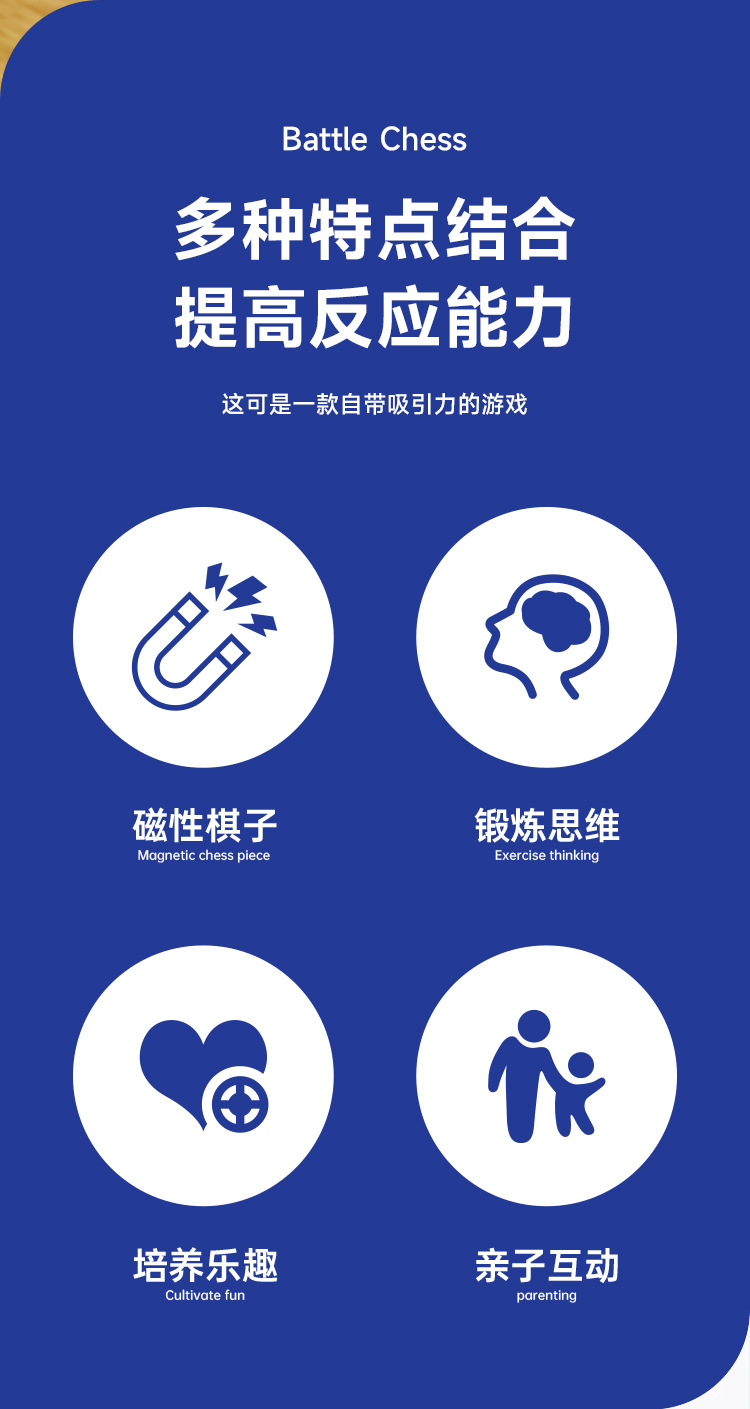 Battle Chess

多种特点结合
提高反应能力

这可是一款自带吸引力的游戏

磁性棋子
Magnetic chess piece

锻炼思维
Exercise thinking

培养乐趣
Cultivate fun

亲子互动
parenting