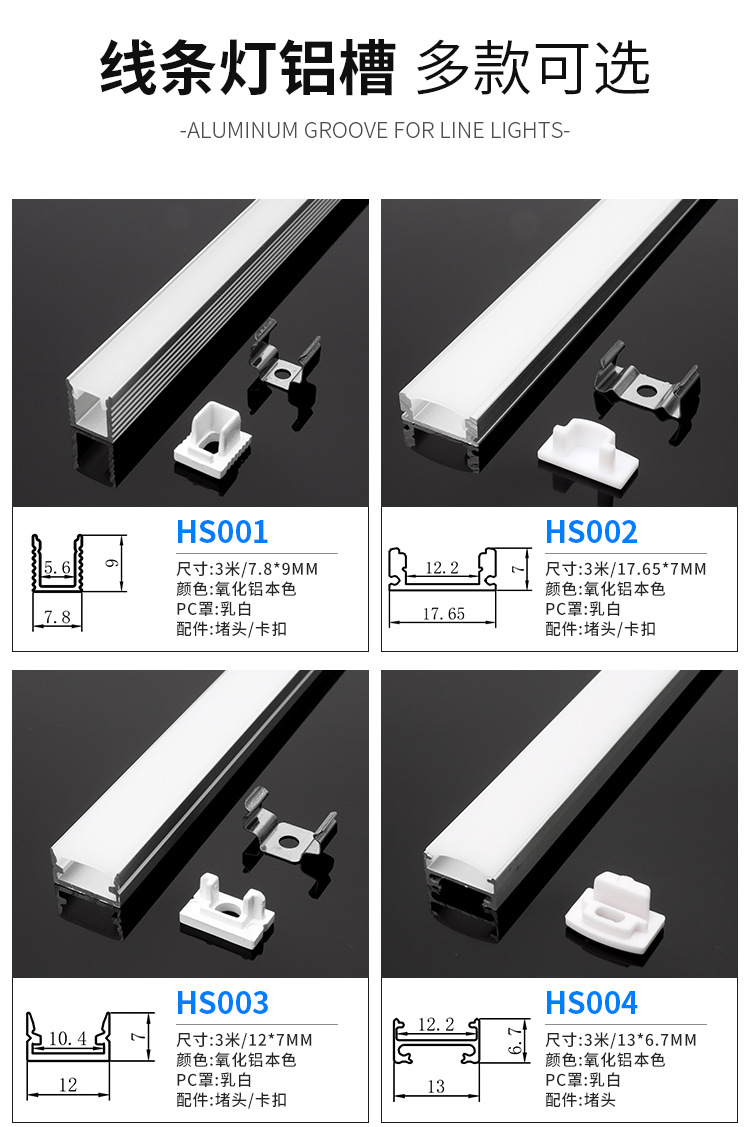 线条灯铝槽 多款可选

-ALUMINUM GROOVE FOR LINE LIGHTS-

5.6
9
7.8

HS001
尺寸:3米/7.8*9MM
颜色:氧化铝本色
PC罩:乳白
配件:堵头/卡扣

12.2
7
17.65

HS002
尺寸:3米/17.65*7MM
颜色:氧化铝本色
PC罩:乳白
配件:堵头/卡扣

10.4
7
12

HS003
尺寸:3米/12*7MM
颜色:氧化铝本色
PC罩:乳白
配件:堵头/卡扣

12.2
6.7
13

HS004
尺寸:3米/13*6.7MM
颜色:氧化铝本色
PC罩:乳白
配件:堵头