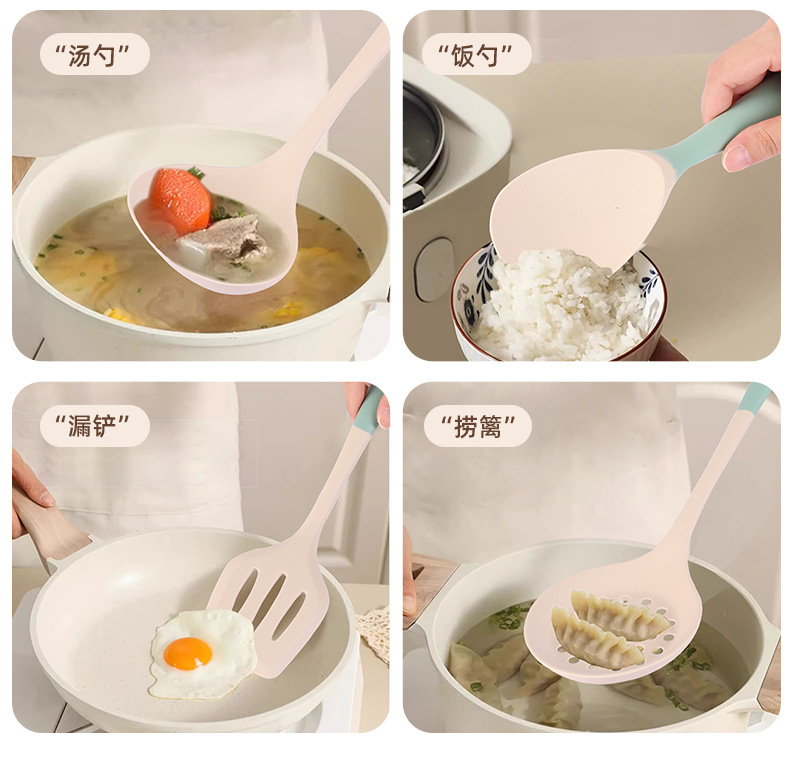 “汤勺”

“饭勺”

“漏铲”

“捞篱”