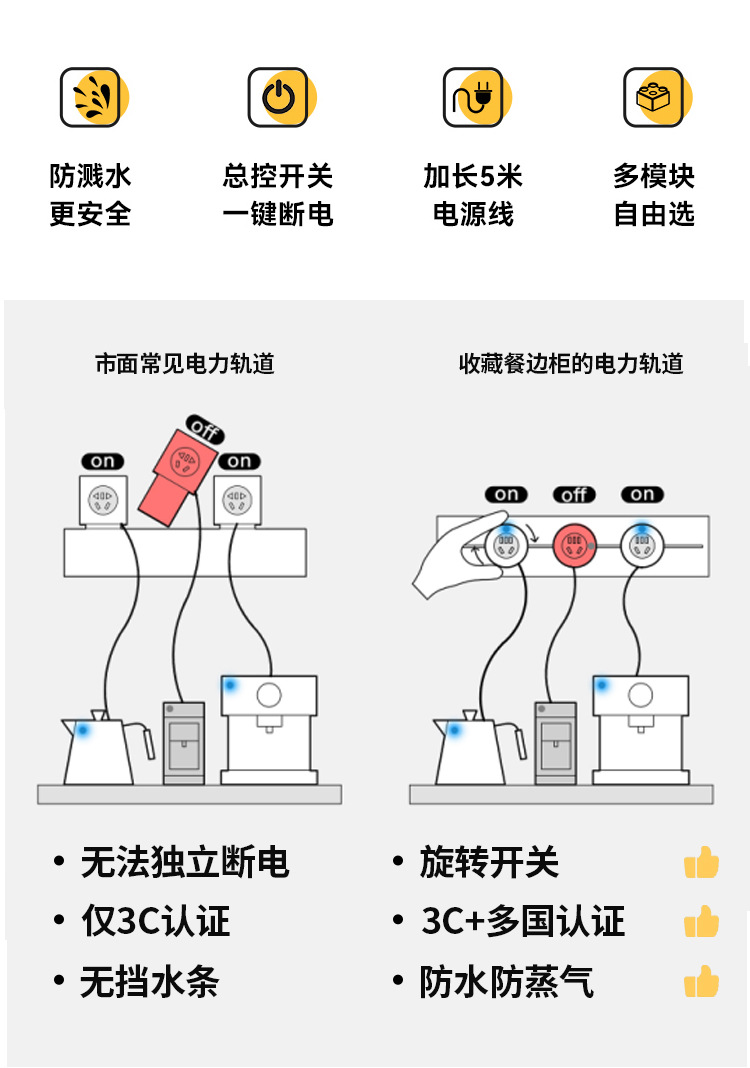 防溅水
更安全

总控开关
一键断电

加长5米
电源线

多模块
自由选

市面常见电力轨道

on
off
on

• 无法独立断电
• 仅3C认证
• 无挡水条

收藏餐边柜的电力轨道

on
off
on

• 旋转开关
• 3C+多国认证
• 防水防蒸气