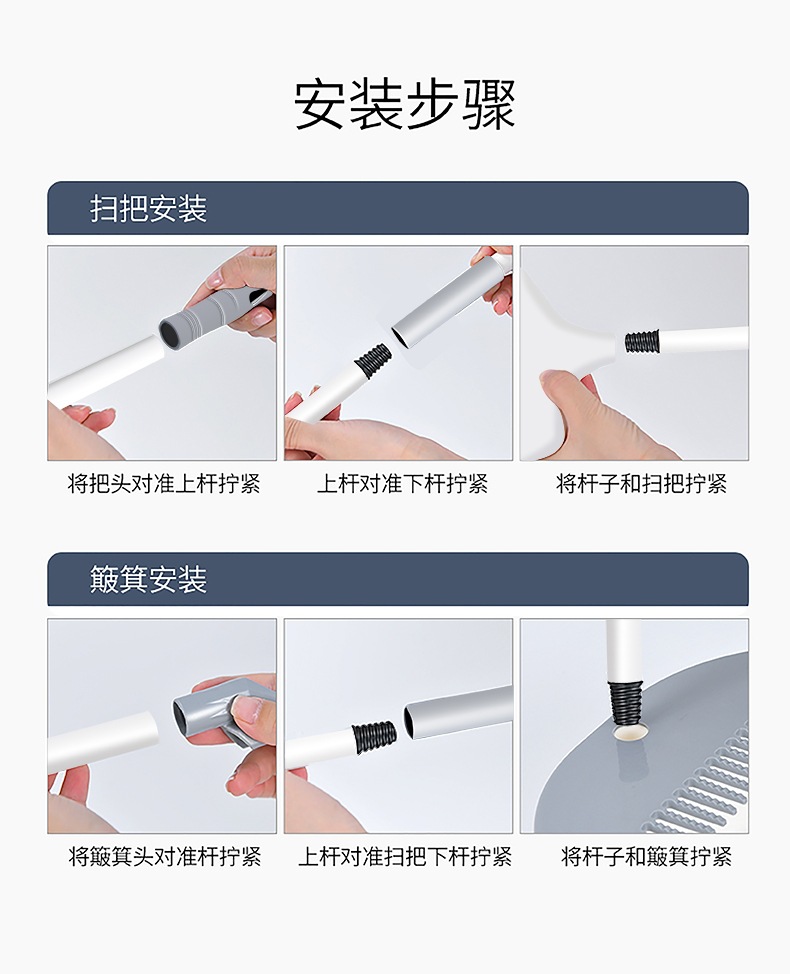 安装步骤

扫把安装

将把头对准上杆拧紧

上杆对准下杆拧紧

将杆子和扫把拧紧

簸箕安装

将簸箕头对准杆拧紧

上杆对准扫把下杆拧紧

将杆子和簸箕拧紧