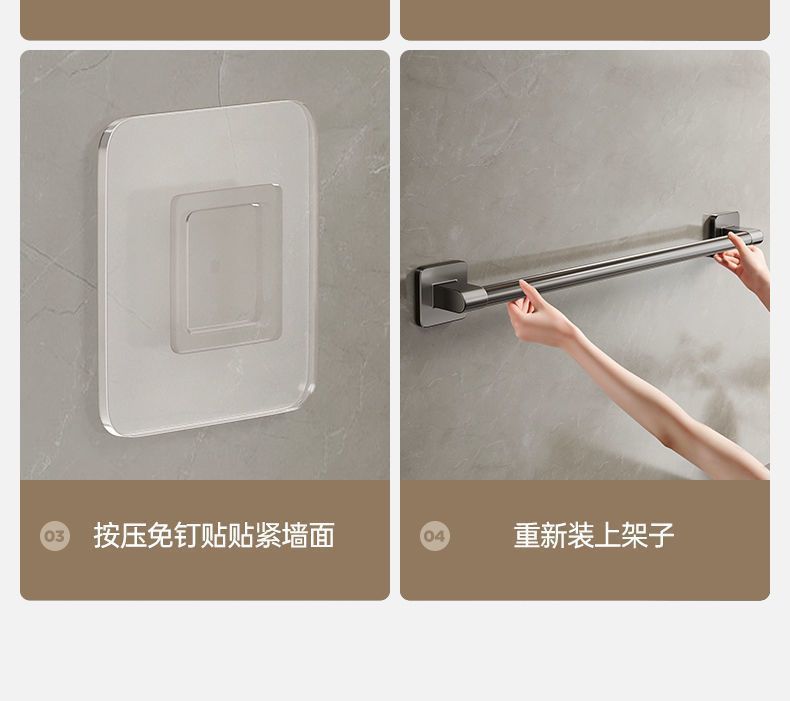 03 按压免钉贴贴紧墙面

04 重新装上架子