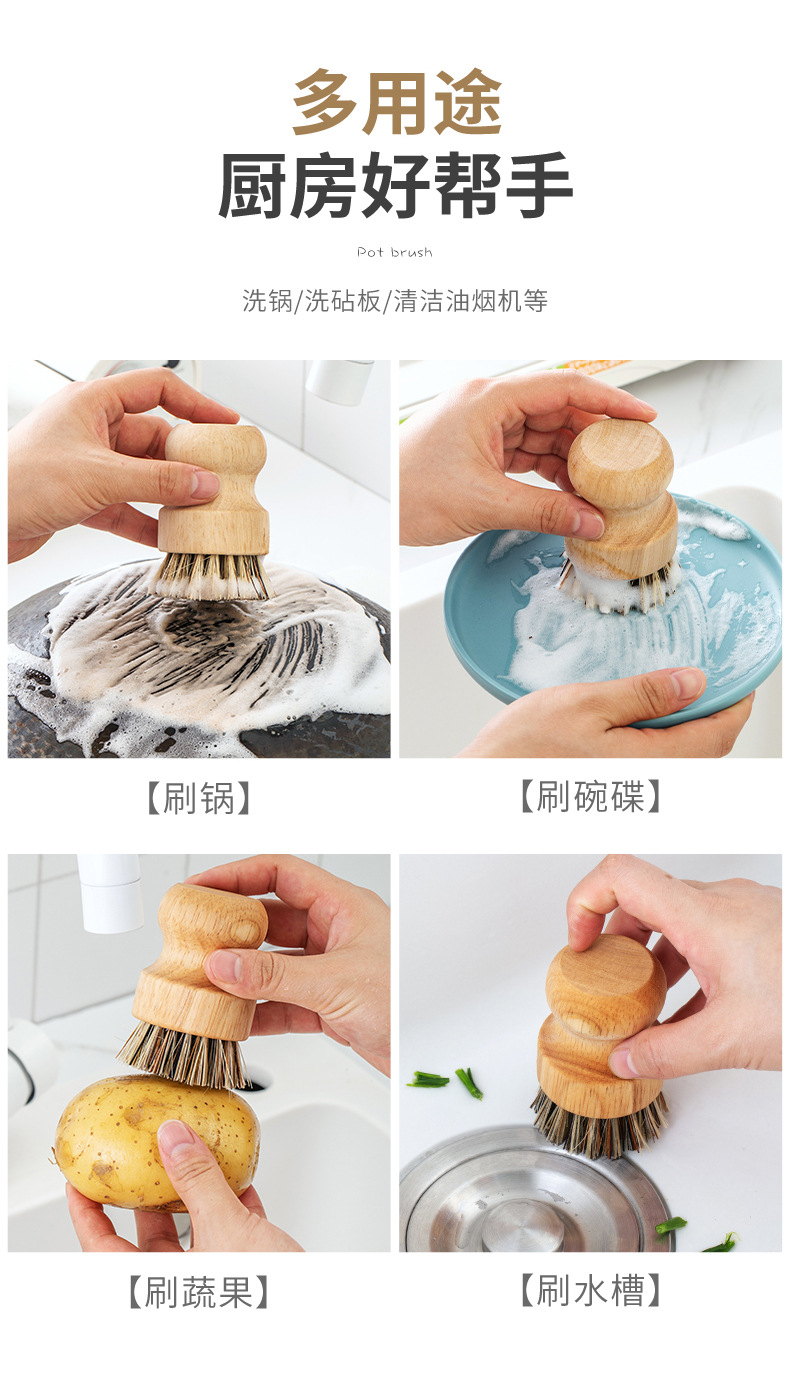 多用途
厨房好帮手

Pot brush

洗锅/洗砧板/清洁油烟机等

【刷锅】

【刷碗碟】

【刷蔬果】

【刷水槽】