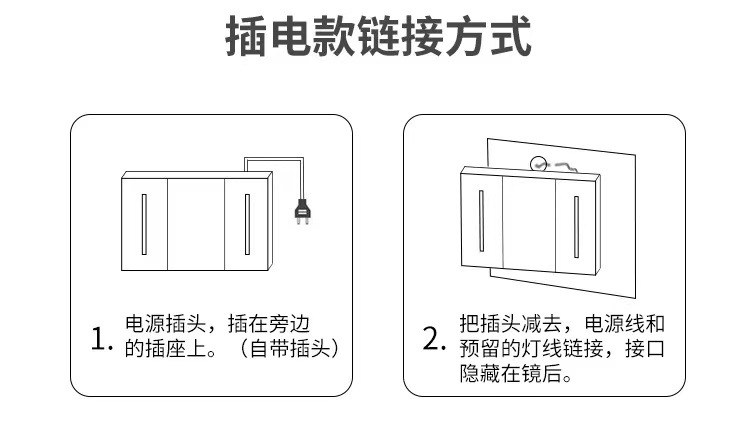 插电款链接方式

1. 电源插头，插在旁边的插座上。（自带插头）

2. 把插头减去，电源线和预留的灯线链接，接口隐藏在镜后。