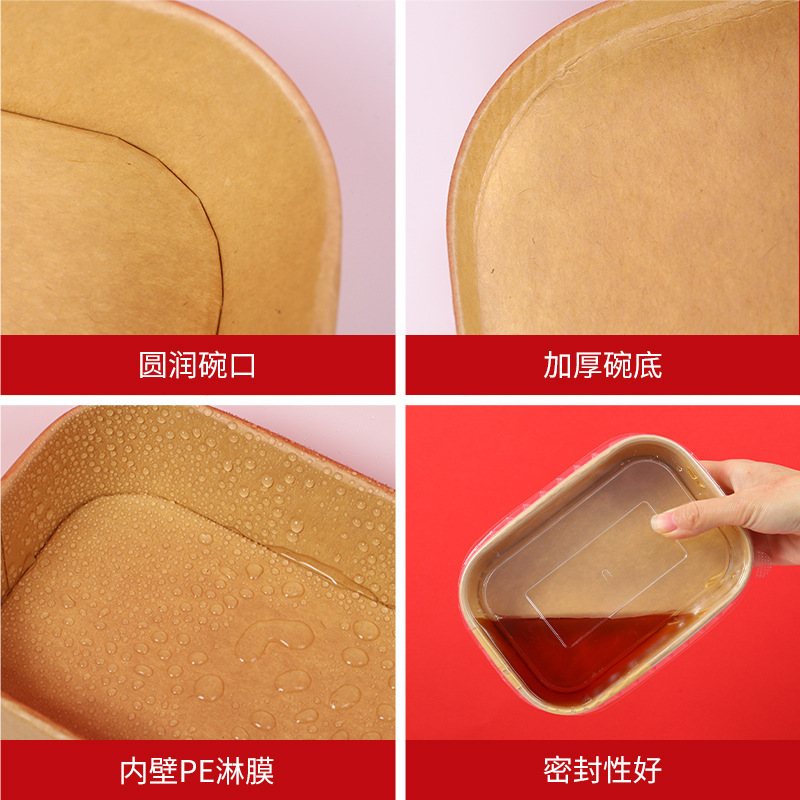 圆润碗口

加厚碗底

内壁PE淋膜

密封性好