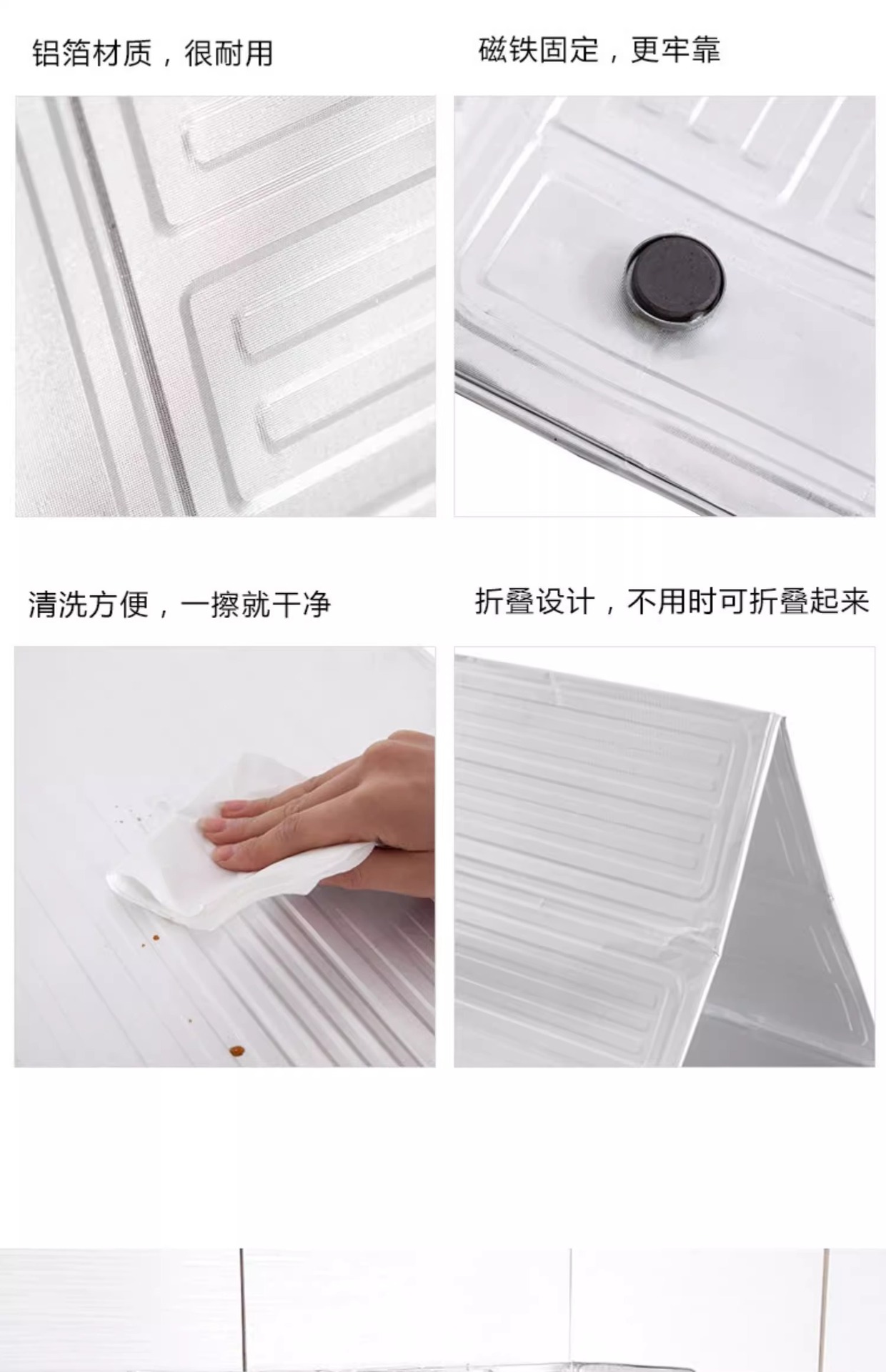 铝箔材质，很耐用

磁铁固定，更牢靠

清洗方便，一擦就干净

折叠设计，不用时可折叠起来