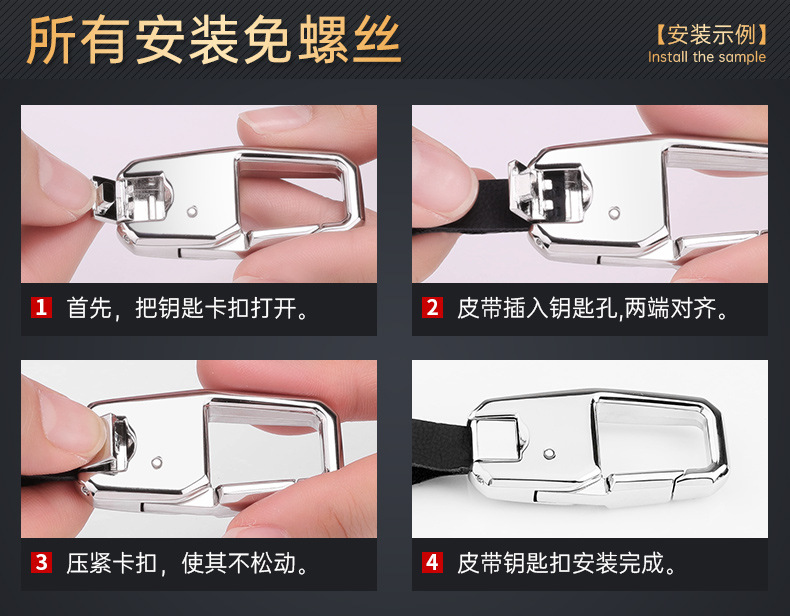 所有安装免螺丝

【安装示例】
Install the sample

1 首先，把钥匙卡扣打开。

2 皮带插入钥匙孔,两端对齐。

3 压紧卡扣，使其不松动。

4 皮带钥匙扣安装完成。