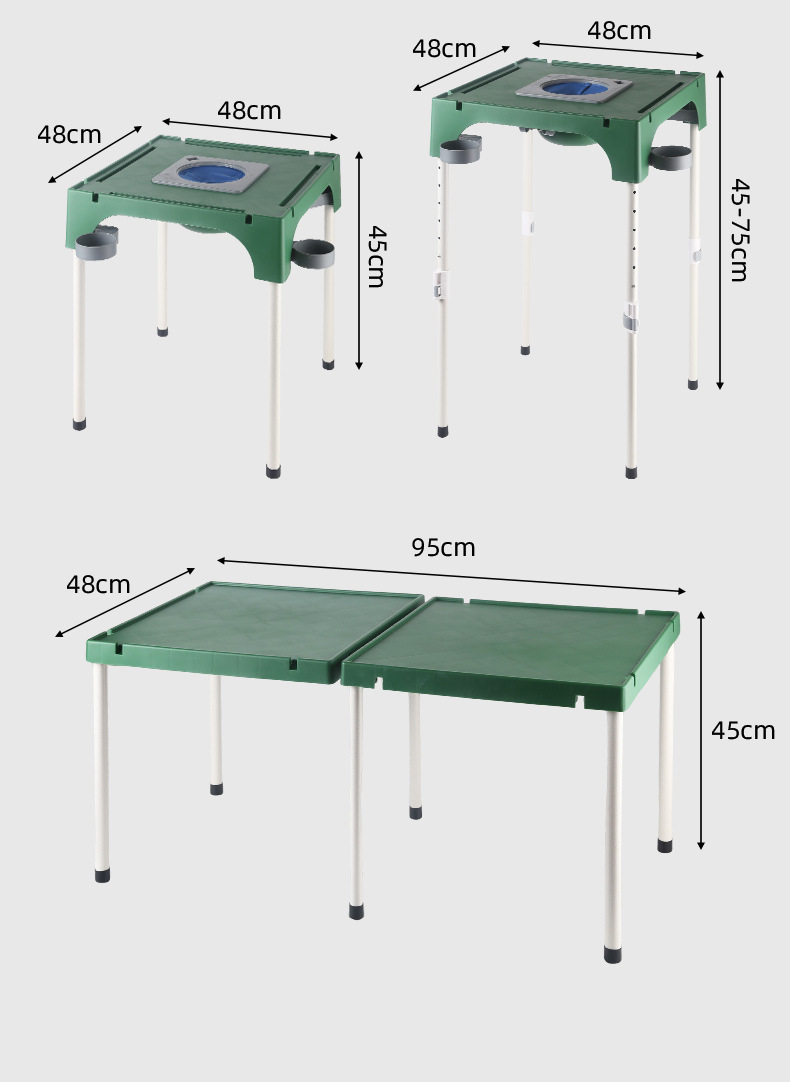 48cm
48cm
45cm

48cm
48cm
45-75cm

48cm
95cm
45cm