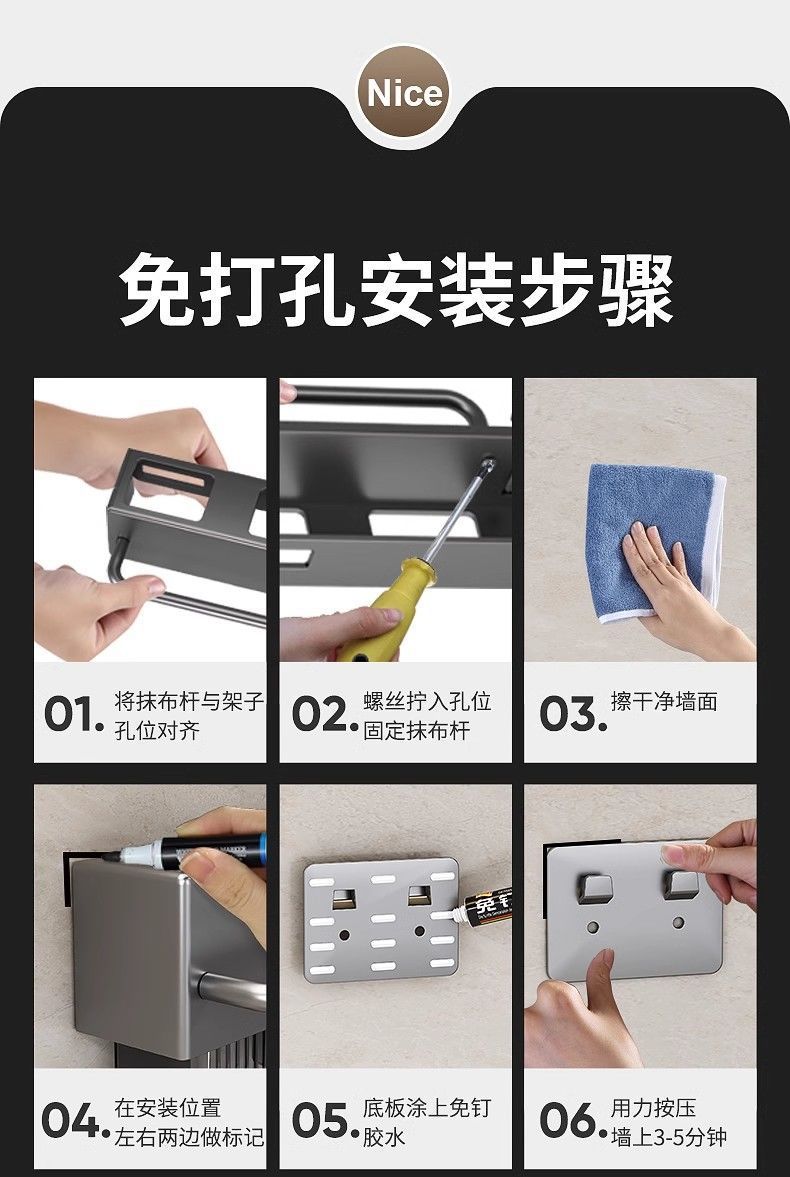 Nice

免打孔安装步骤

01. 将抹布杆与架子孔位对齐

02. 螺丝拧入孔位固定抹布杆

03. 擦干净墙面

04. 在安装位置左右两边做标记

05. 底板涂上免钉胶水

06. 用力按压墙上3-5分钟