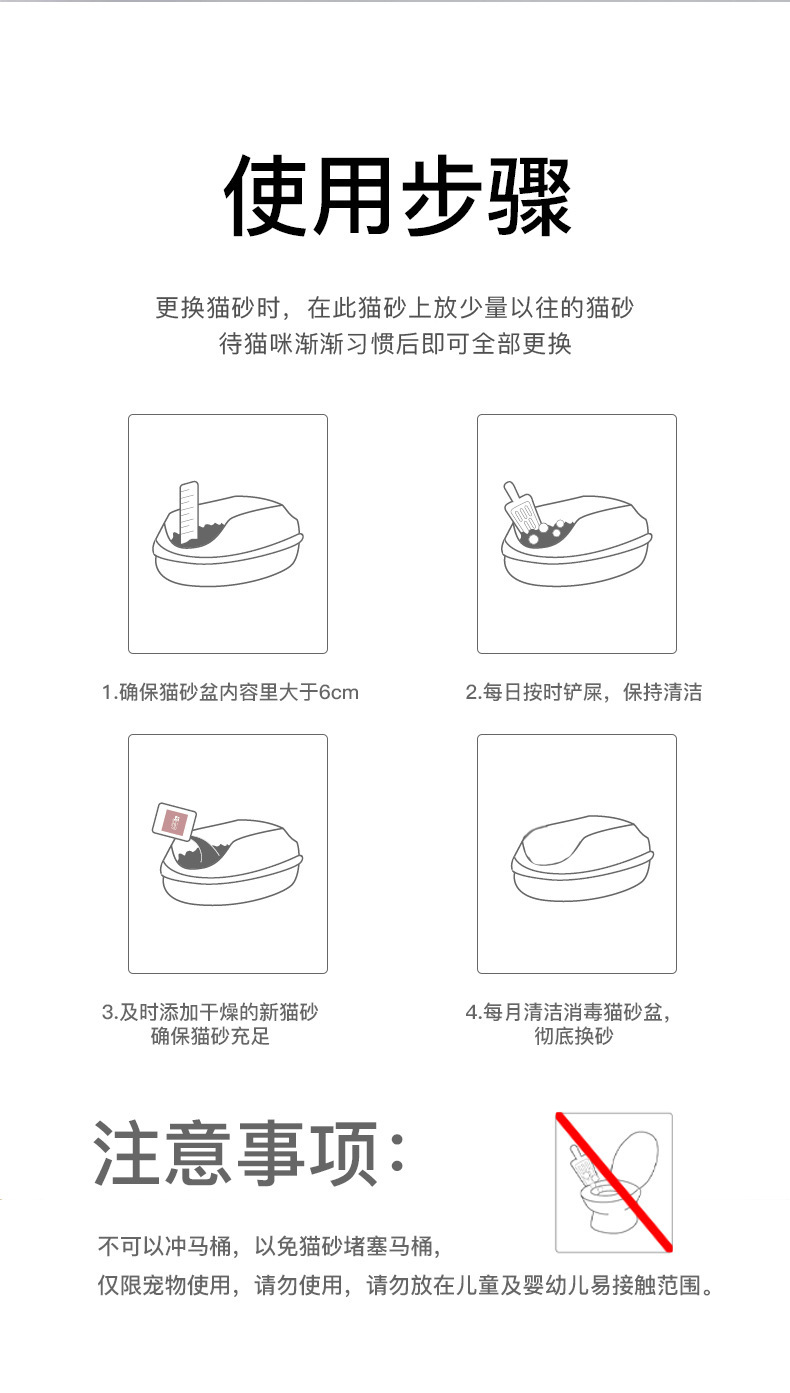 使用步骤

更换猫砂时，在此猫砂上放少量以往的猫砂
待猫咪渐渐习惯后即可全部更换

1.确保猫砂盆内容里大于6cm

2.每日按时铲屎，保持清洁

3.及时添加干燥的新猫砂
确保猫砂充足

4.每月清洁消毒猫砂盆，
彻底换砂

注意事项：

不可以冲马桶，以免猫砂堵塞马桶，
仅限宠物使用，请勿使用，请勿放在儿童及婴幼儿易接触范围。