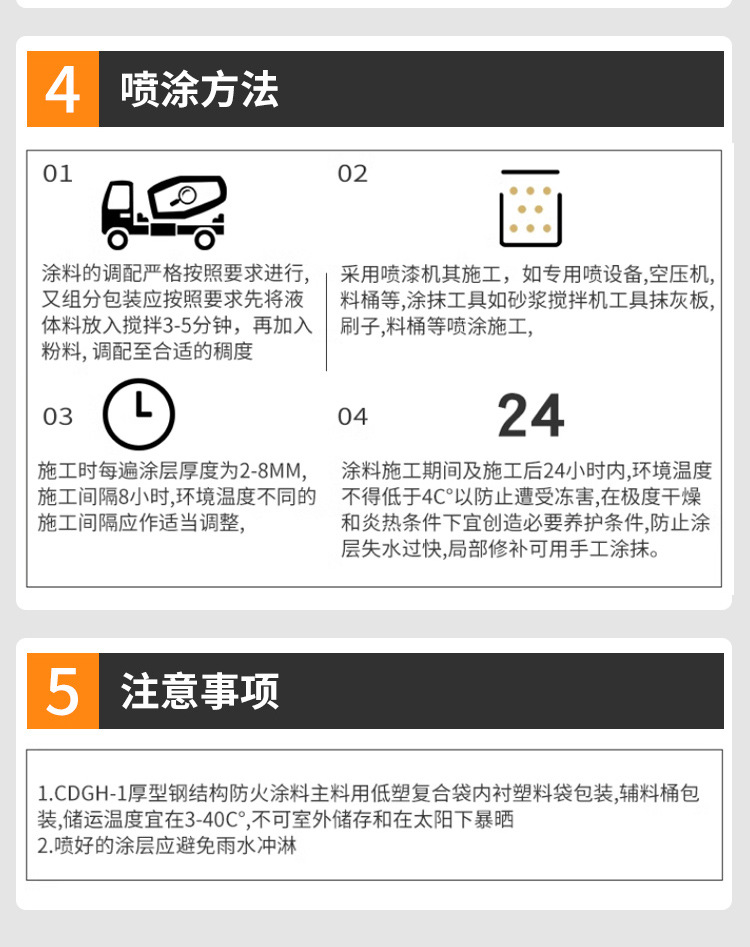 4 喷涂方法

01

涂料的调配严格按照要求进行,又组分包装应按照要求先将液体料放入搅拌3-5分钟，再加入粉料, 调配至合适的稠度

02

采用喷漆机其施工，如专用喷设备,空压机,料桶等,涂抹工具如砂浆搅拌机工具抹灰板,刷子,料桶等喷涂施工,

03

施工时每遍涂层厚度为2-8MM,施工间隔8小时,环境温度不同的施工间隔应作适当调整,

04

24

涂料施工期间及施工后24小时内,环境温度不得低于4C°以防止遭受冻害,在极度干燥和炎热条件下宜创造必要养护条件,防止涂层失水过快,局部修补可用手工涂抹。

5 注意事项

1.CDGH-1厚型钢结构防火涂料主料用低塑复合袋内衬塑料袋包装,辅料桶包装,储运温度宜在3-40C°,不可室外储存和在太阳下暴晒
2.喷好的涂层应避免雨水冲淋