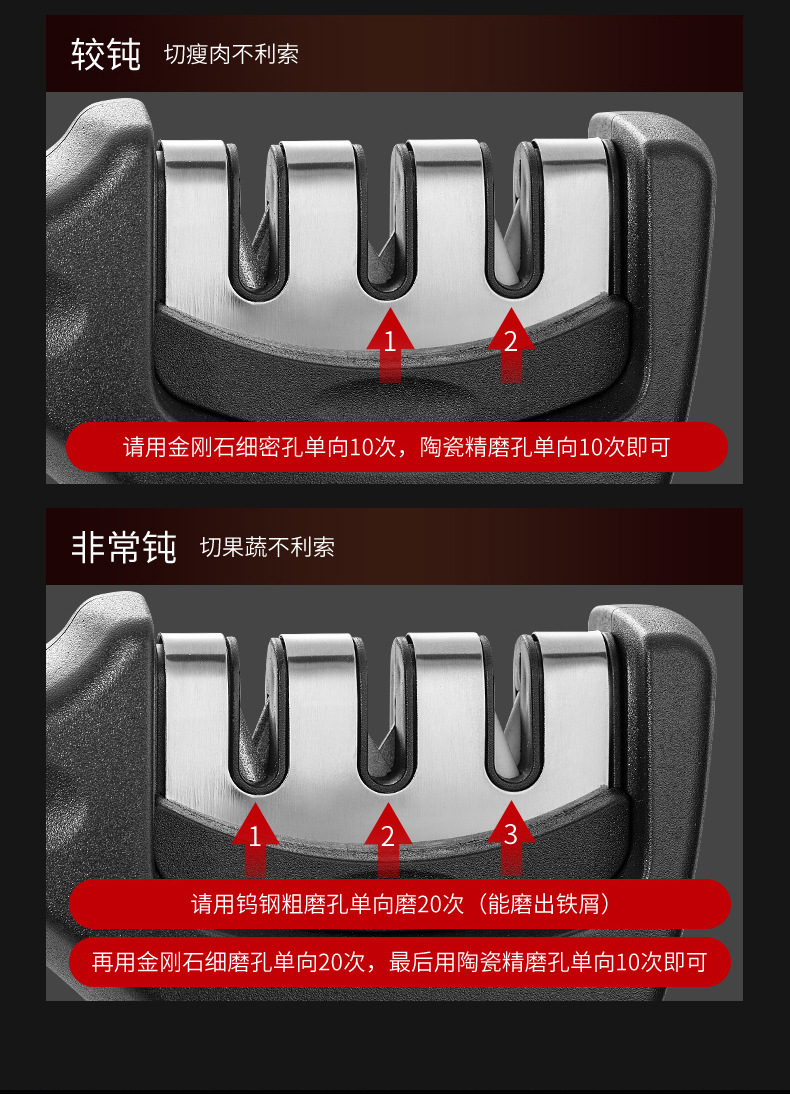 较钝 切瘦肉不利索

1

2

请用金刚石细密孔单向10次，陶瓷精磨孔单向10次即可

非常钝 切果蔬不利索

1

2

3

请用钨钢粗磨孔单向磨20次（能磨出铁屑）

再用金刚石细磨孔单向20次，最后用陶瓷精磨孔单向10次即可