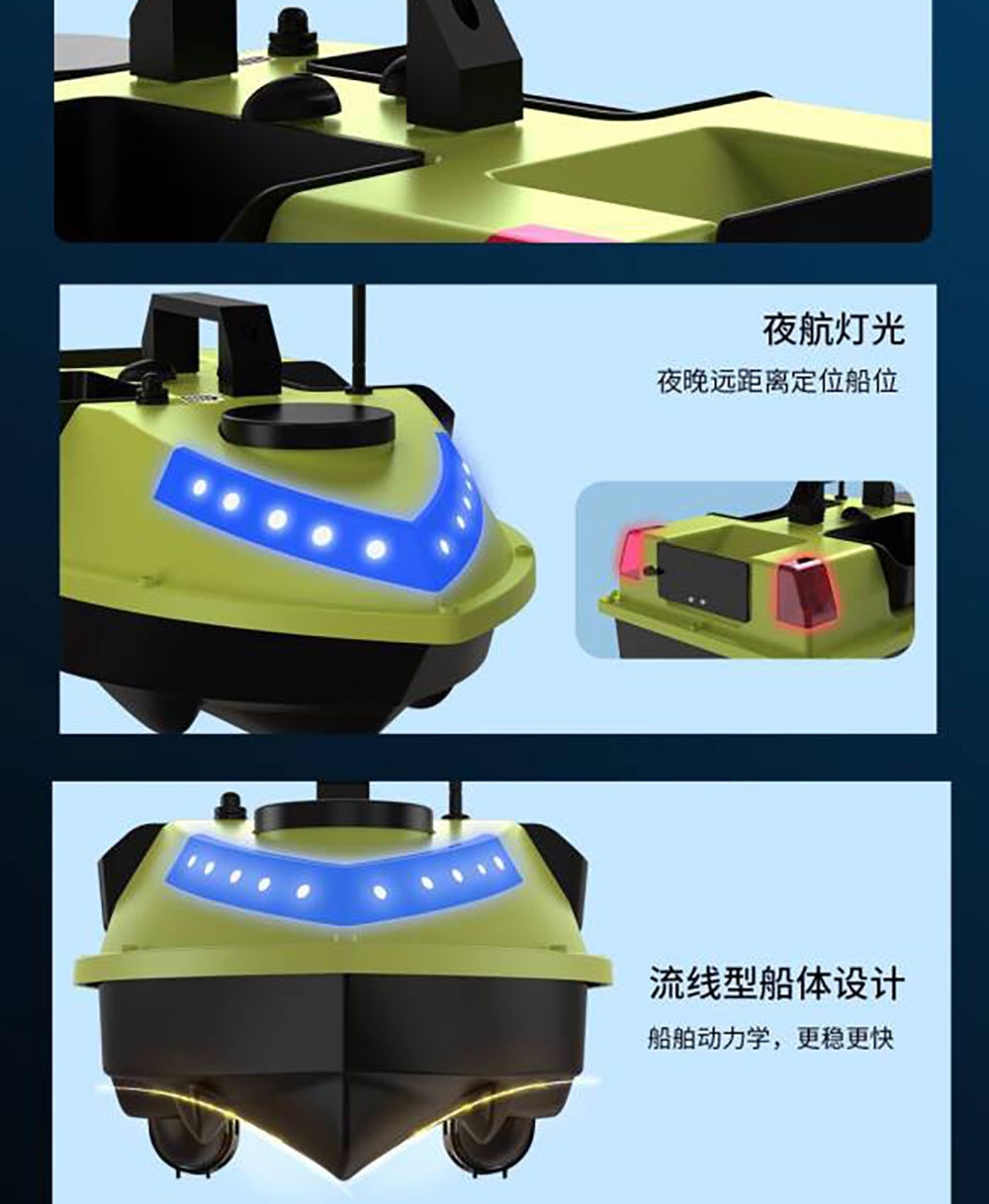 夜航灯光

夜晚远距离定位船位

流线型船体设计

船舶动力学，更稳更快