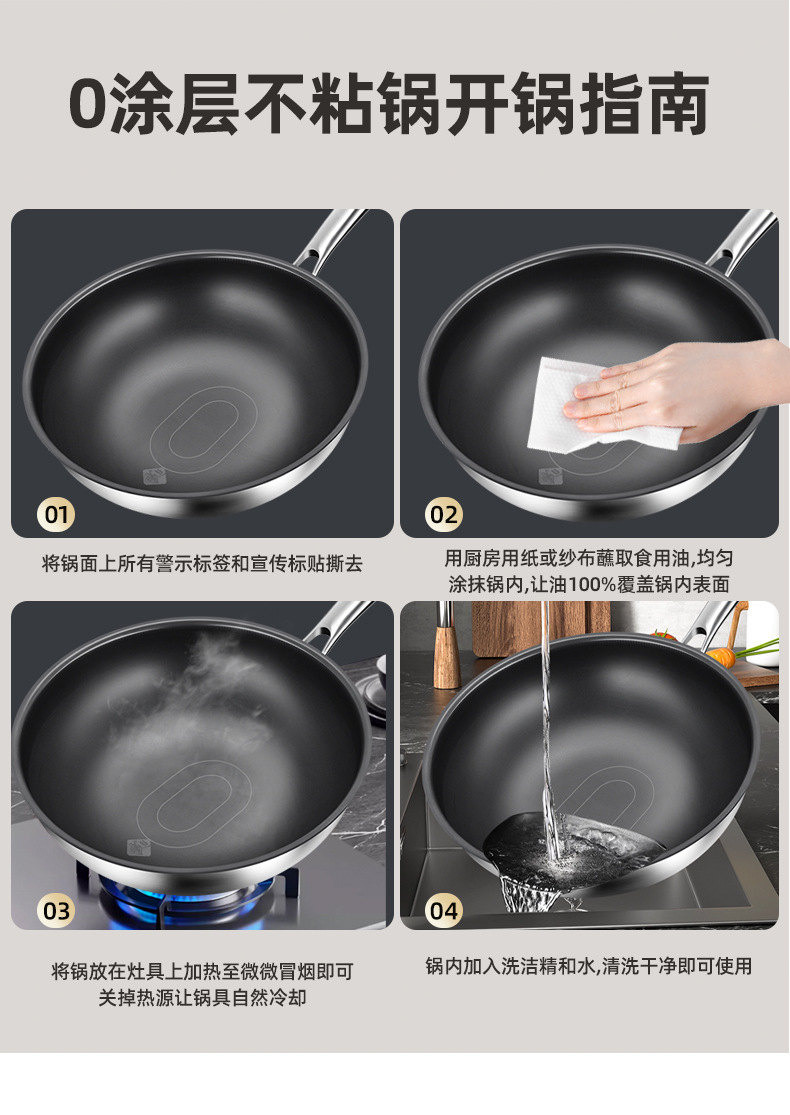 0涂层不粘锅开锅指南

01

将锅面上所有警示标签和宣传标贴撕去

02

用厨房用纸或纱布蘸取食用油,均匀涂抹锅内,让油100%覆盖锅内表面

03

将锅放在灶具上加热至微微冒烟即可关掉热源让锅具自然冷却

04

锅内加入洗洁精和水,清洗干净即可使用